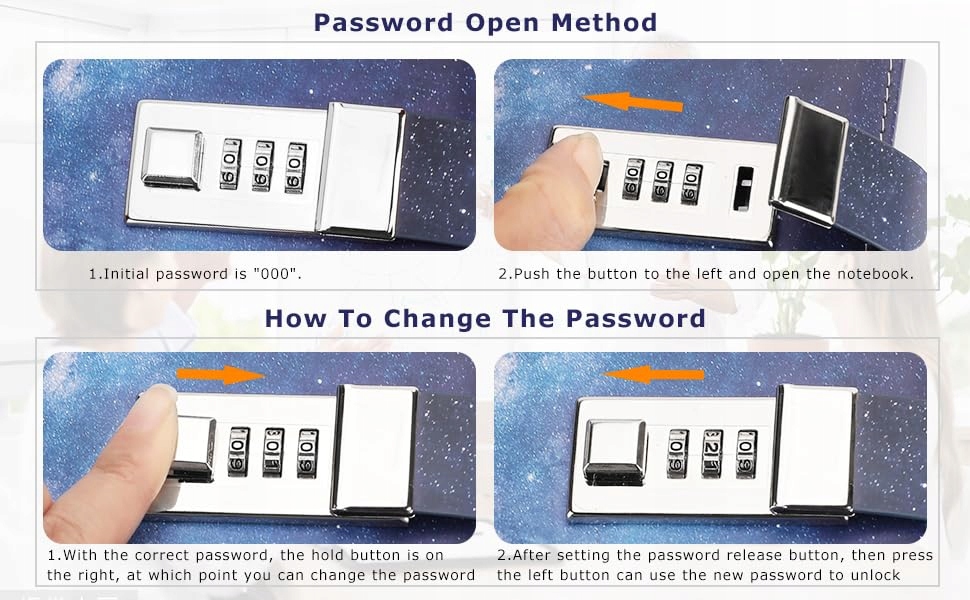 Password Open Method

1.Initial password is "000".

2.Push the button to the left and open the notebook.

How To Change The Password

1.With the correct password, the hold button is on the right, at which point you can change the password

2.After setting the password release button, then press the left button can use the new password to unlock