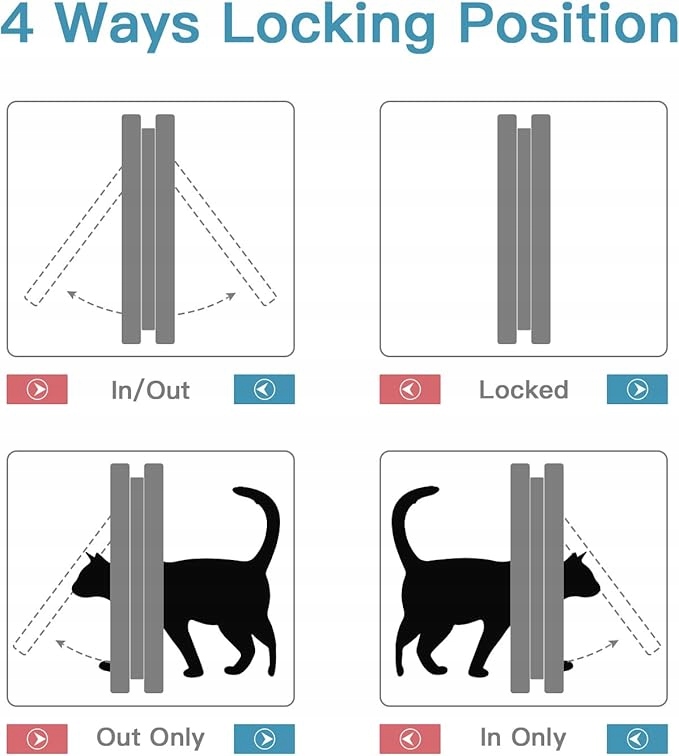 4 Ways Locking Position

In/Out

Locked

Out Only

In Only