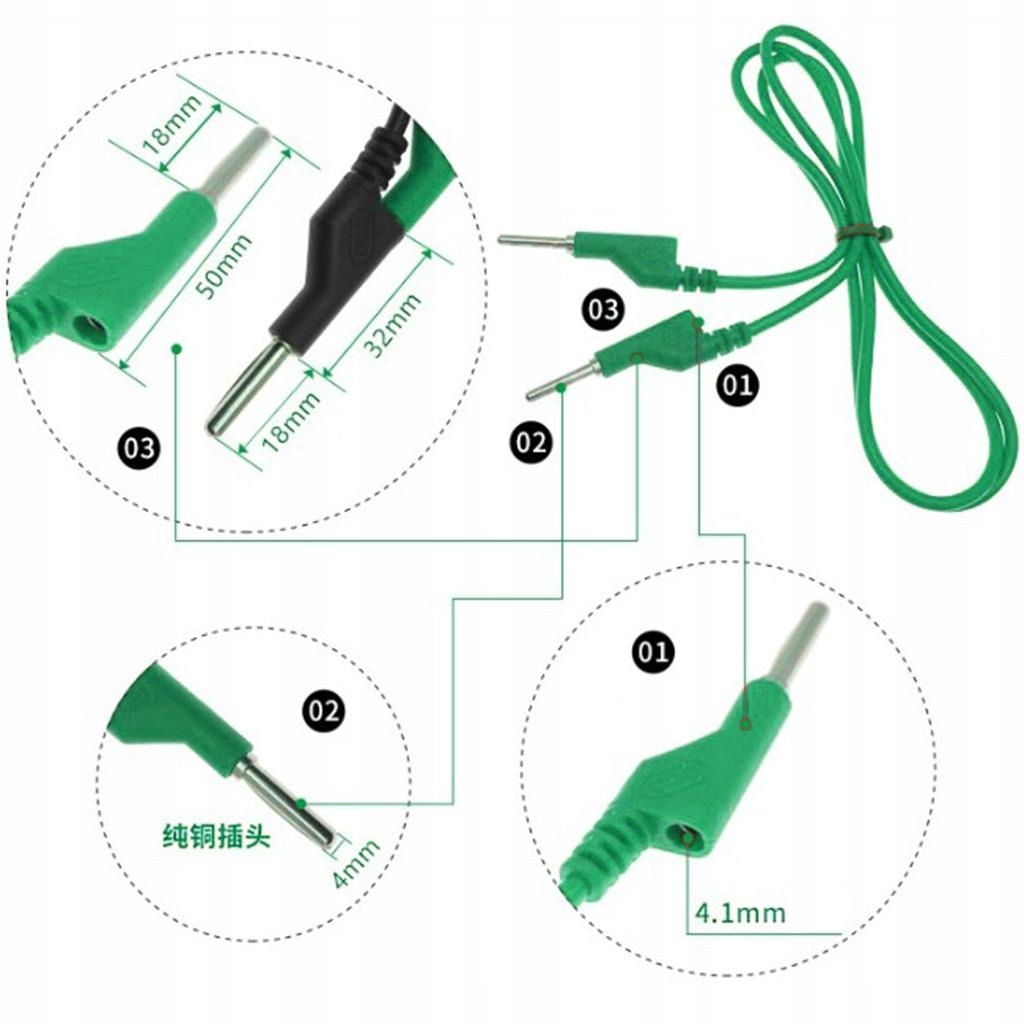 18mm
50mm
32mm
18mm
03
03
02
01
02
纯铜插头
4mm
01
4.1mm