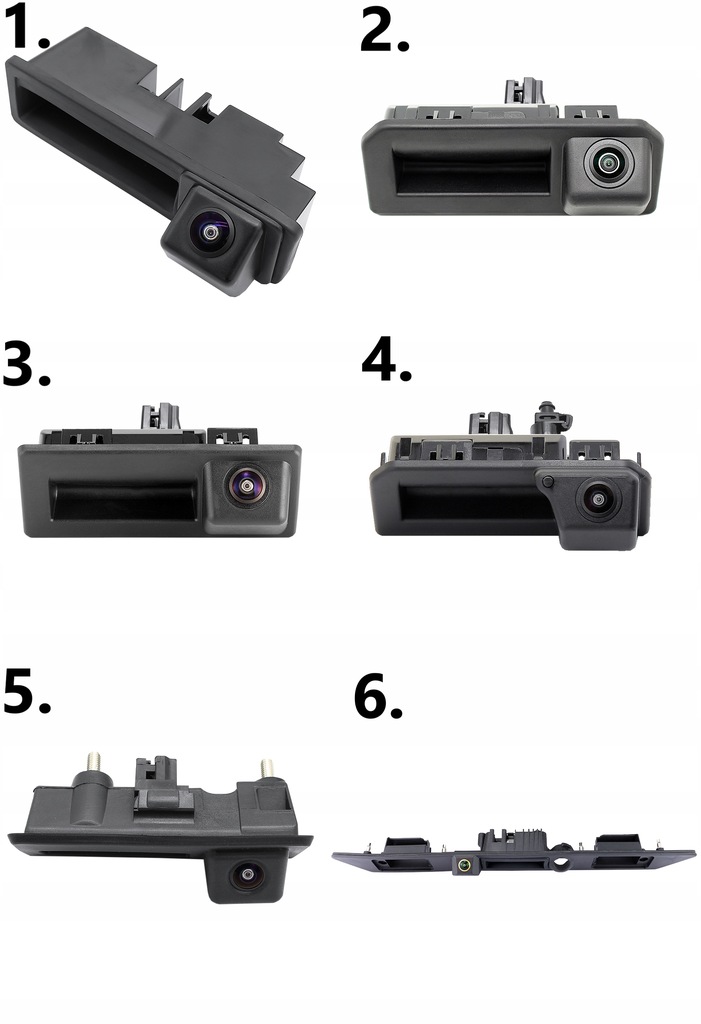 1.

2.

3.

4.

5.

6.