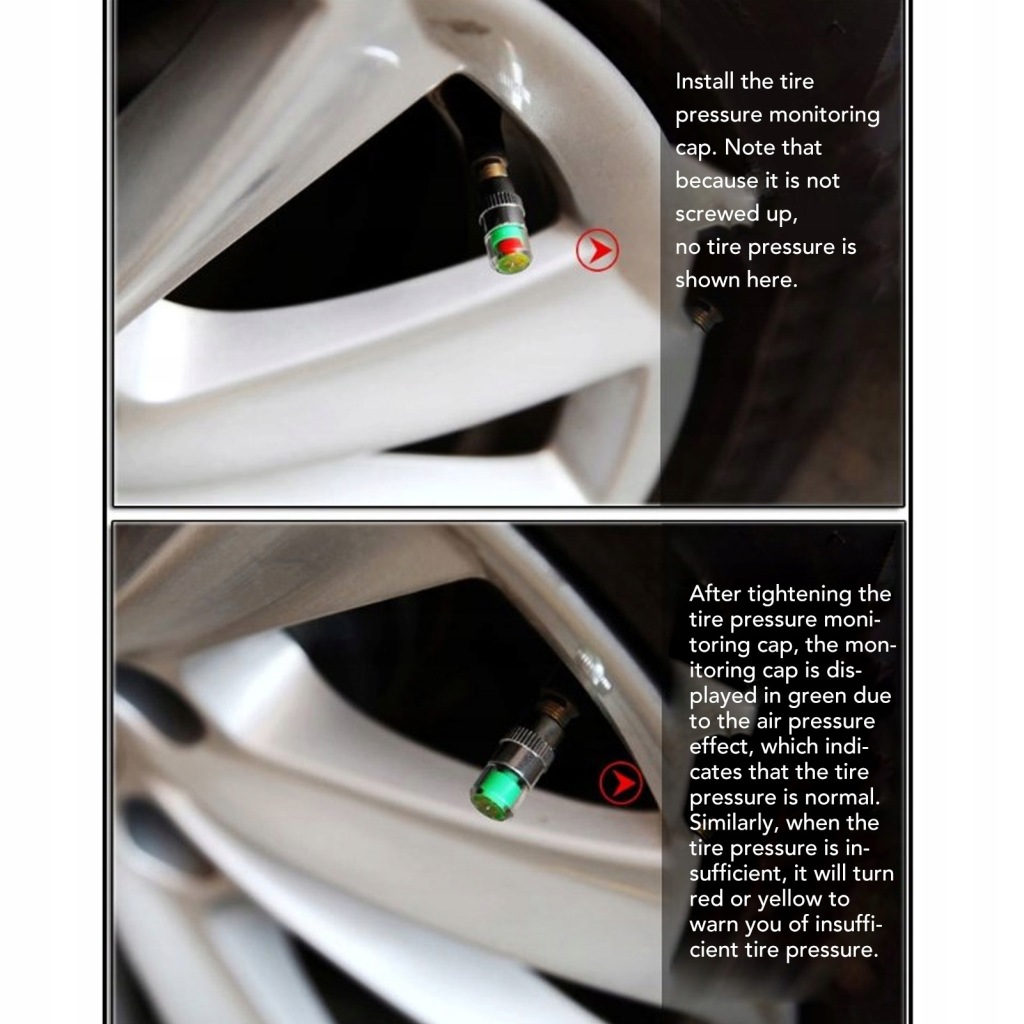 Install the tire pressure monitoring cap. Note that because it is not screwed up, no tire pressure is shown here.

After tightening the tire pressure monitoring cap, the monitoring cap is displayed in green due to the air pressure effect, which indicates that the tire pressure is normal. Similarly, when the tire pressure is insufficient, it will turn red or yellow to warn you of insufficient tire pressure.