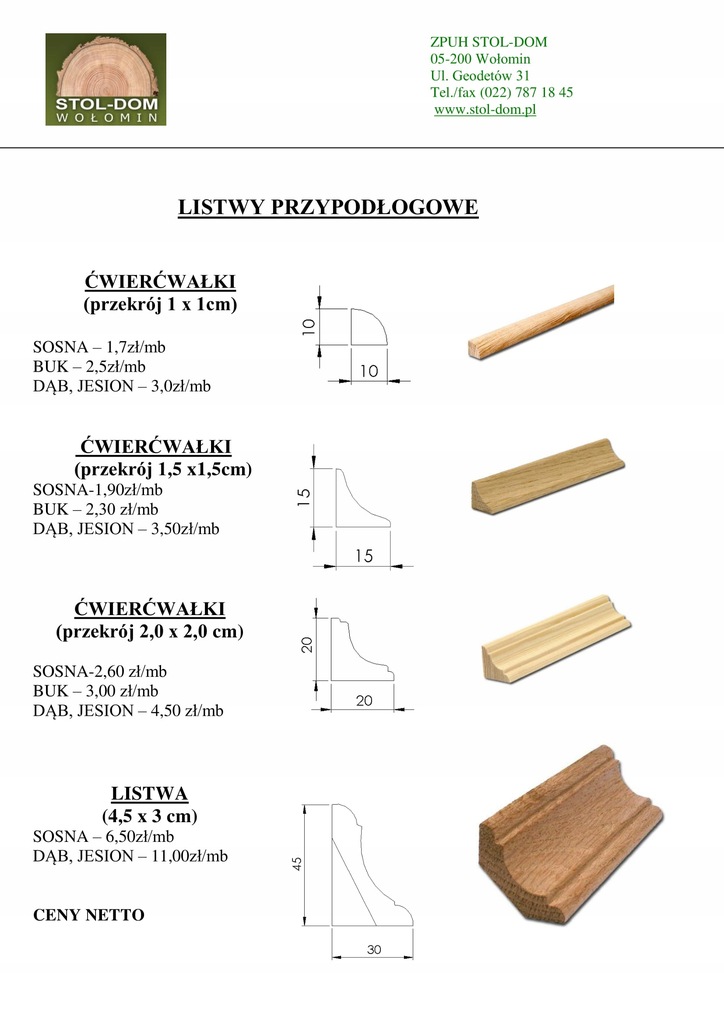 STOL-DOM
WOŁOMIN

ZPUH STOL-DOM
05-200 Wołomin
Ul. Geodetów 31
Tel./fax (022) 787 18 45
www.stol-dom.pl

LISTWY PRZYPODŁOGOWE

ĆWIERĆWAŁKI
(przekrój 1 x 1cm)

SOSNA – 1,7zł/mb
BUK – 2,5zł/mb
DĄB, JESION – 3,0zł/mb

10
10

ĆWIERĆWAŁKI
(przekrój 1,5 x1,5cm)
SOSNA-1,90zł/mb
BUK – 2,30 zł/mb
DĄB, JESION – 3,50zł/mb

15
15

ĆWIERĆWAŁKI
(przekrój 2,0 x 2,0 cm)

SOSNA-2,60 zł/mb
BUK – 3,00 zł/mb
DĄB, JESION – 4,50 zł/mb

20
20

LISTWA
(4,5 x 3 cm)
SOSNA – 6,50zł/mb
DĄB, JESION – 11,00zł/mb

CENY NETTO

45
30