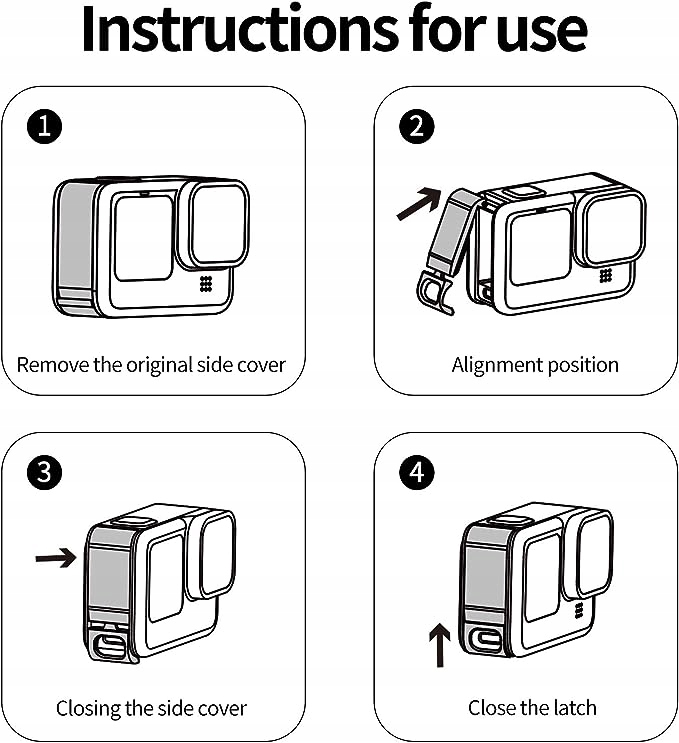 Instructions for use

1

Remove the original side cover

2

Alignment position

3

Closing the side cover

4

Close the latch