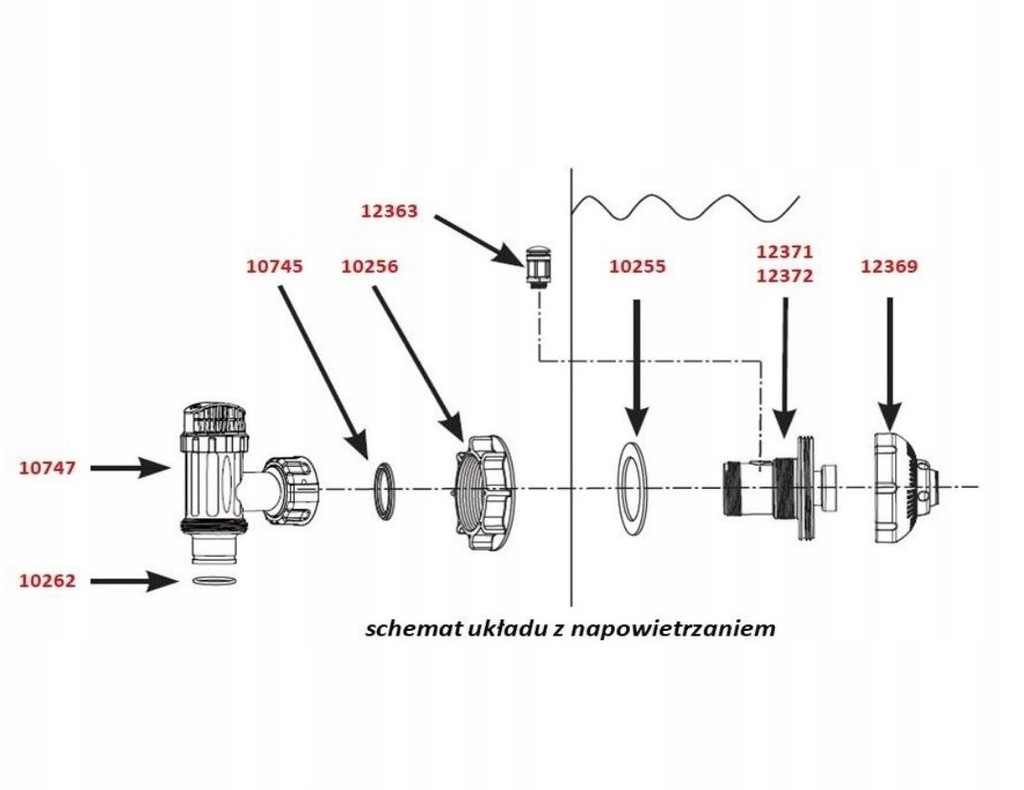 12363

10745

10256

10255

12371
12372

12369

10747

10262

schemat układu z napowietrzaniem