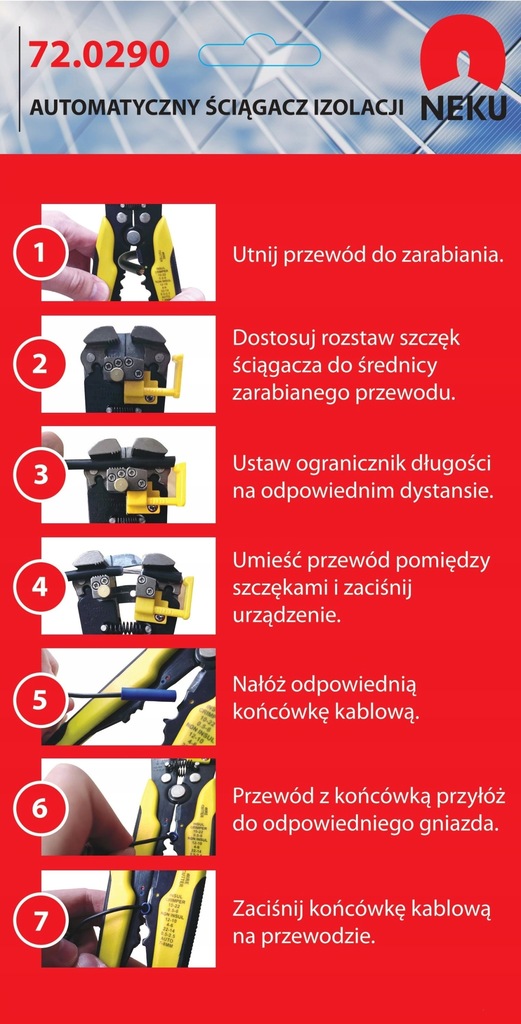 72.0290

AUTOMATYCZNY ŚCIĄGACZ IZOLACJI

NEKU

1

Utnij przewód do zarabiania.

2

Dostosuj rozstaw szczęk ściągacza do średnicy zarabianego przewodu.

3

Ustaw ogranicznik długości na odpowiednim dystansie.

4

Umieść przewód pomiędzy szczękami i zaciśnij urządzenie.

5

Nałóż odpowiednią końcówkę kablową.

6

Przewód z końcówką przyłóż do odpowiedniego gniazda.

7

Zaciśnij końcówkę kablową na przewodzie.