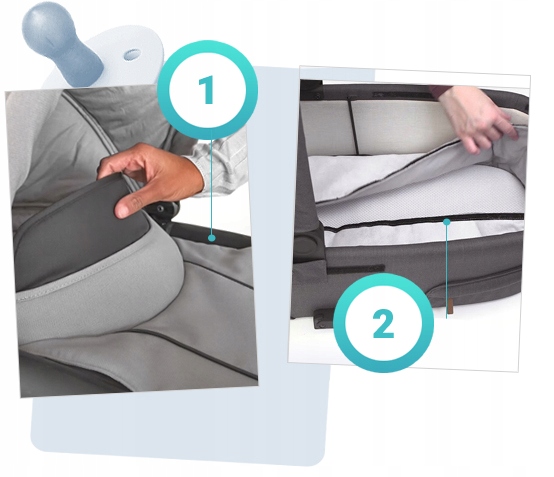 1

2