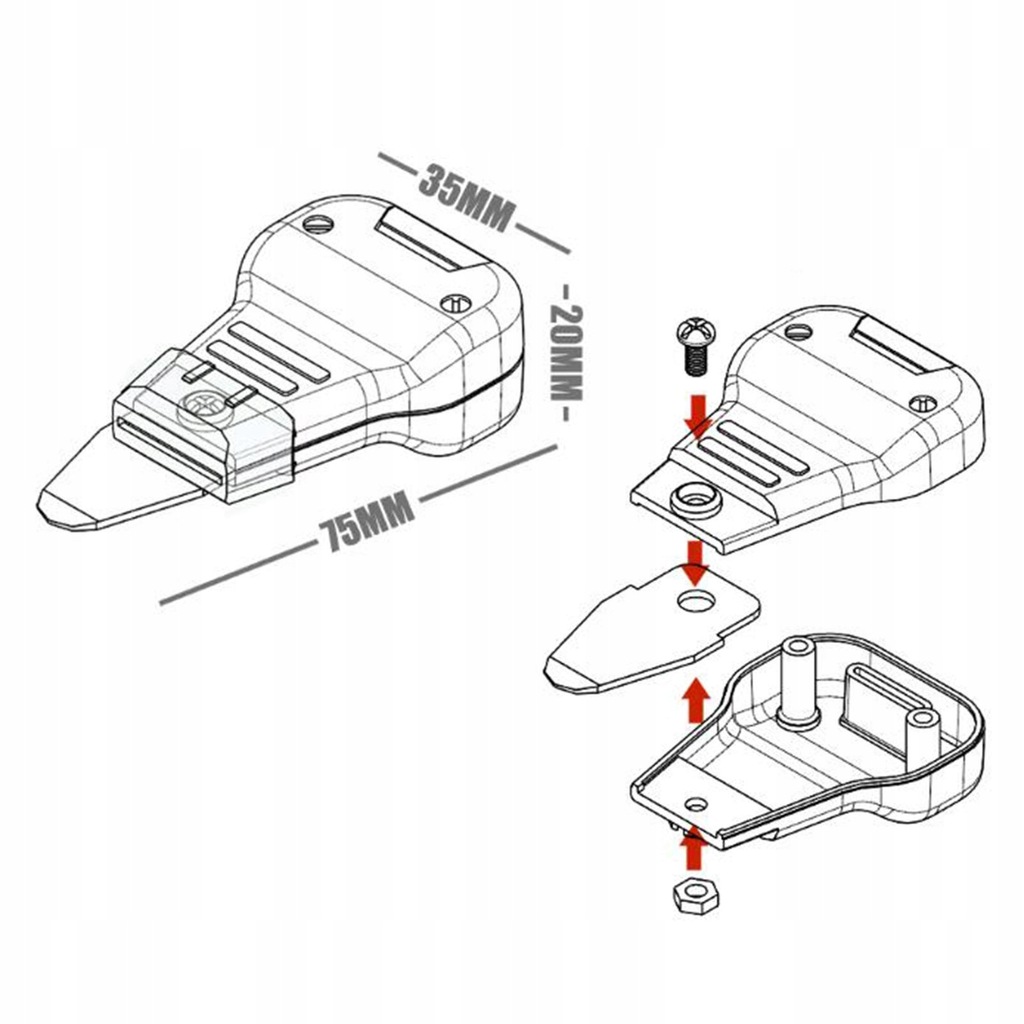 35MM
20MM
75MM