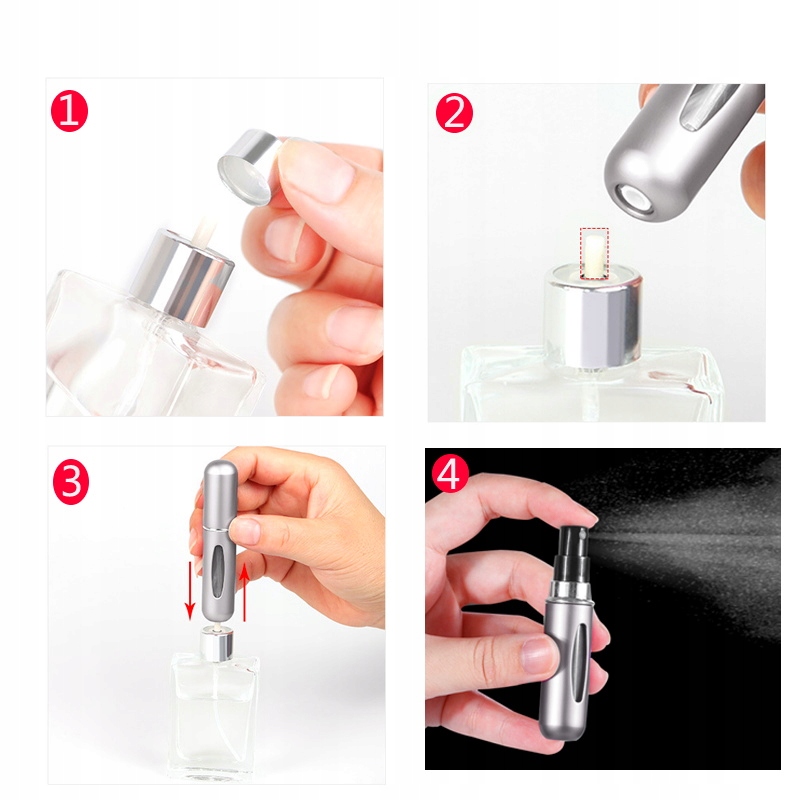 1

2

3

4