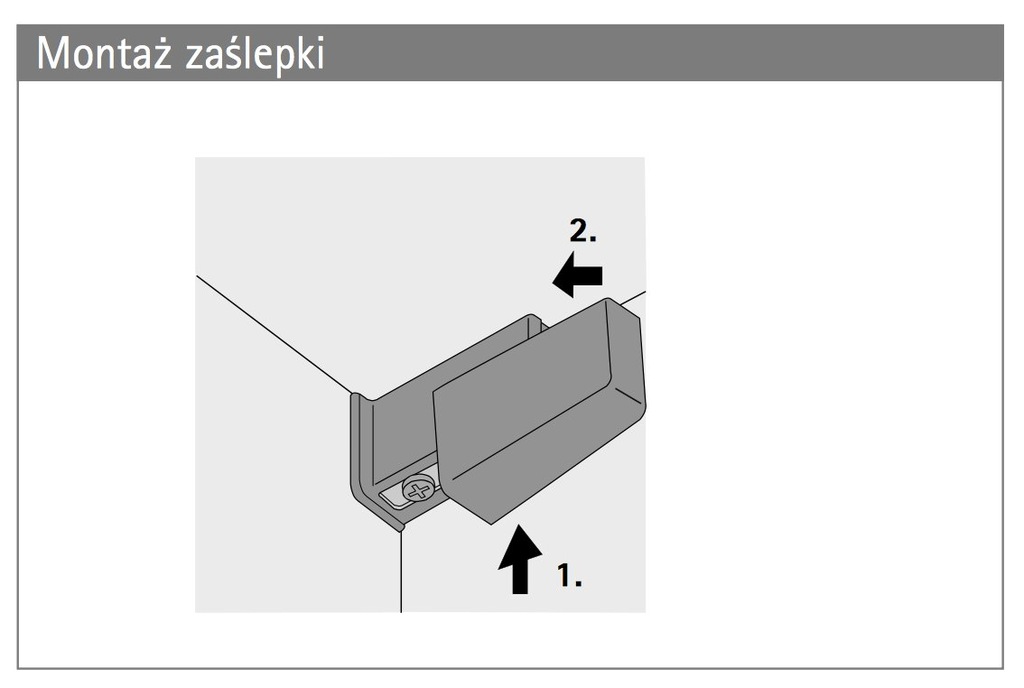 Montaż zaślepki

2.

1.