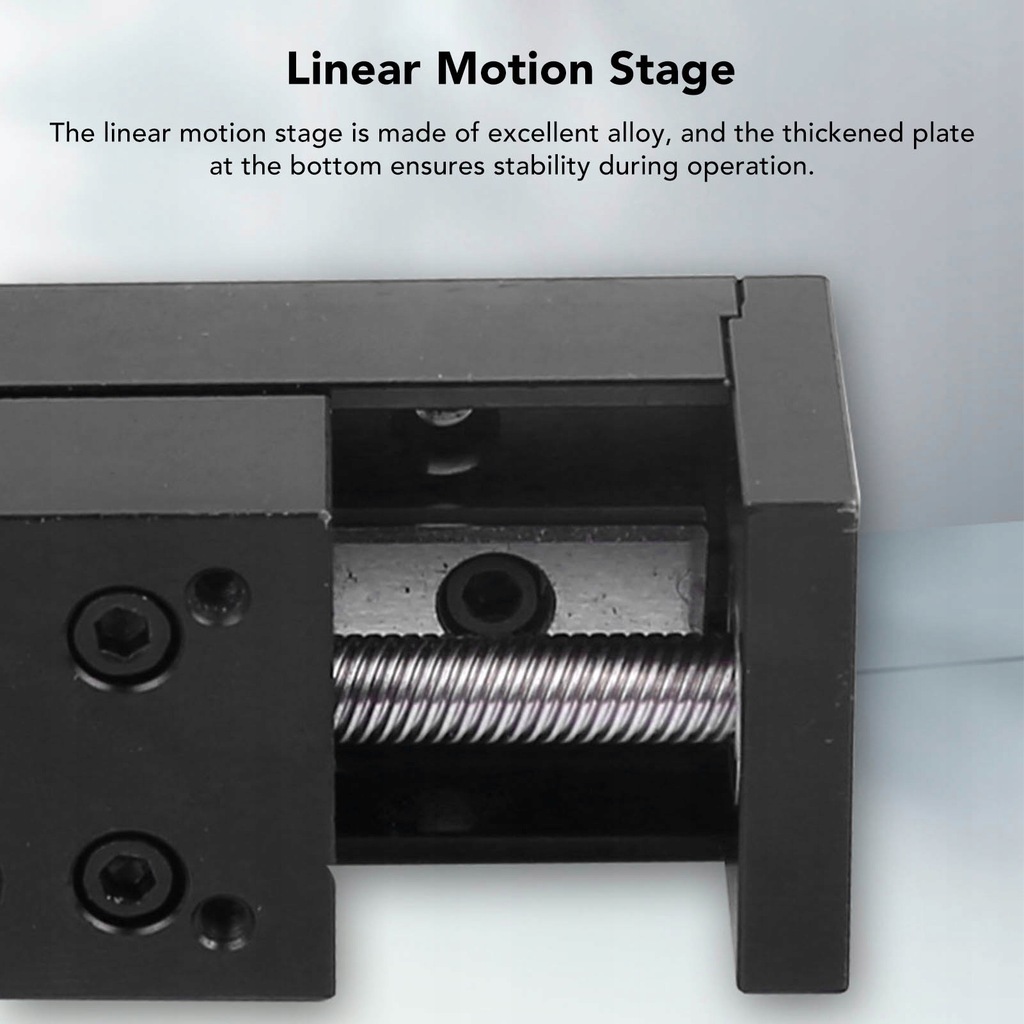 Linear Motion Stage

The linear motion stage is made of excellent alloy, and the thickened plate at the bottom ensures stability during operation.