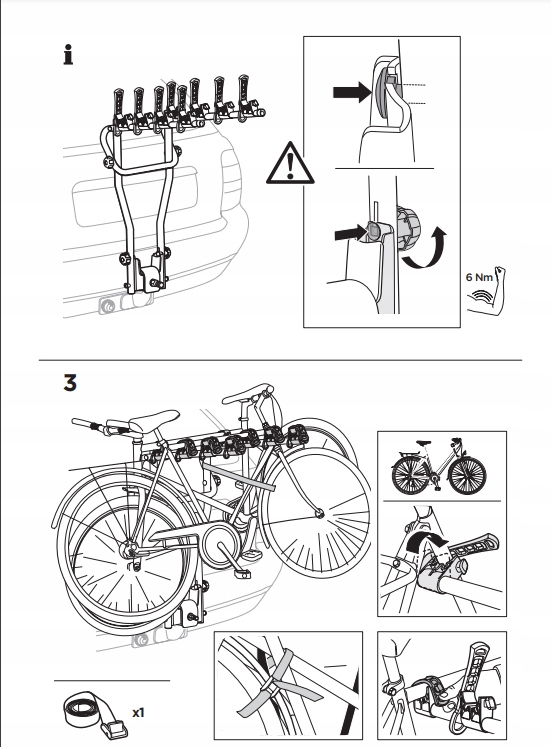 i

6 Nm

3

x1