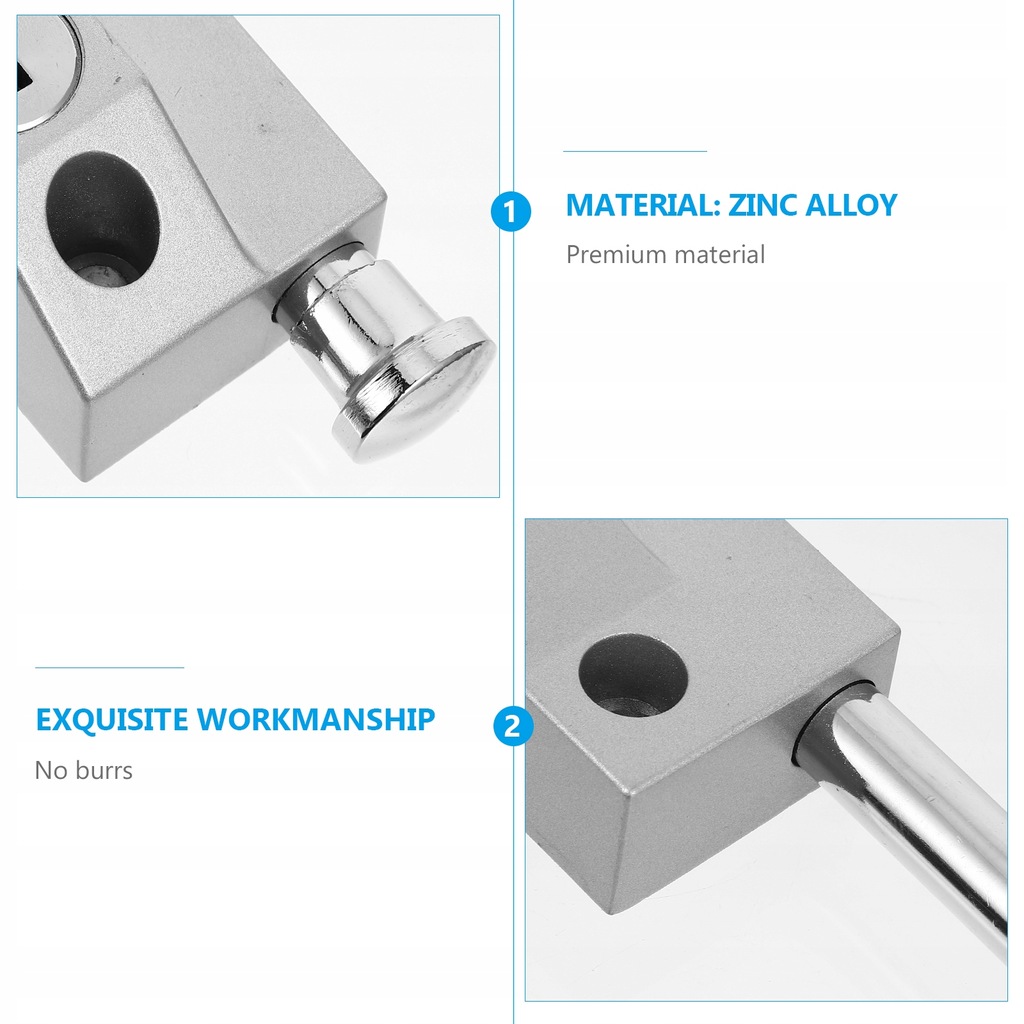 1

MATERIAL: ZINC ALLOY

Premium material

EXQUISITE WORKMANSHIP

No burrs

2