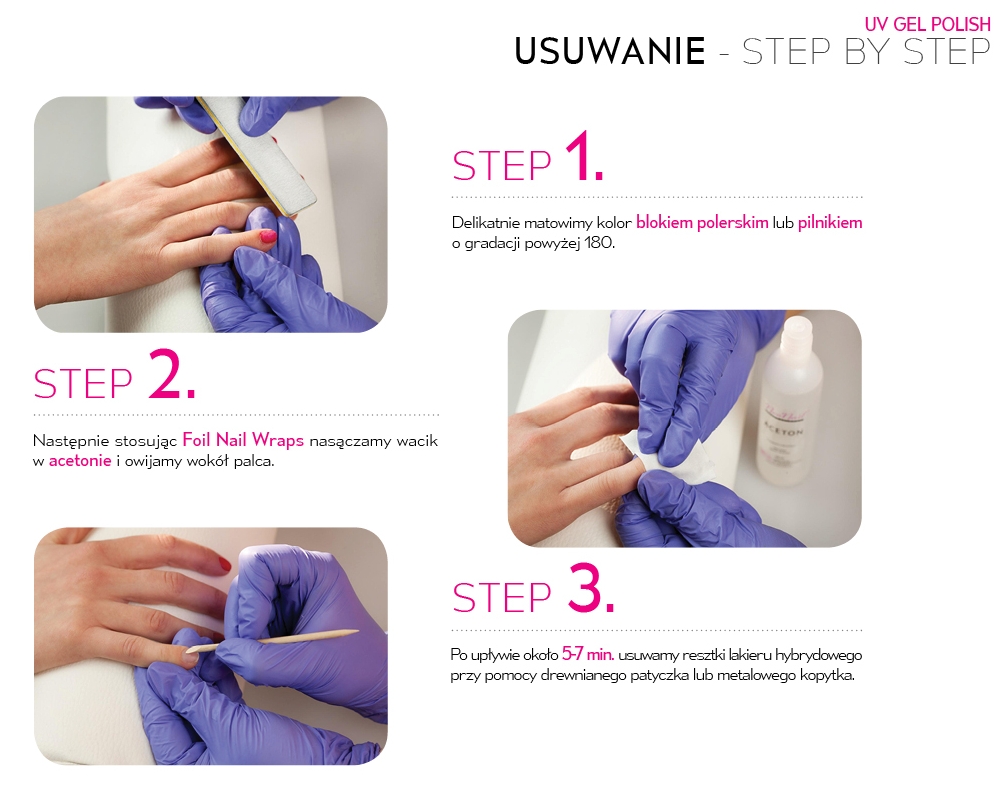 UV GEL POLISH
USUWANIE - STEP BY STEP

STEP 1.

Delikatnie matowimy kolor blokiem polerskim lub pilnikiem o gradacji powyżej 180.

STEP 2.

Następnie stosując Foil Nail Wraps nasączamy wacik w acetonie i owijamy wokół palca.

ACETON

STEP 3.

Po upływie około 5-7 min. usuwamy resztki lakieru hybrydowego przy pomocy drewnianego patyczka lub metalowego kopytka.