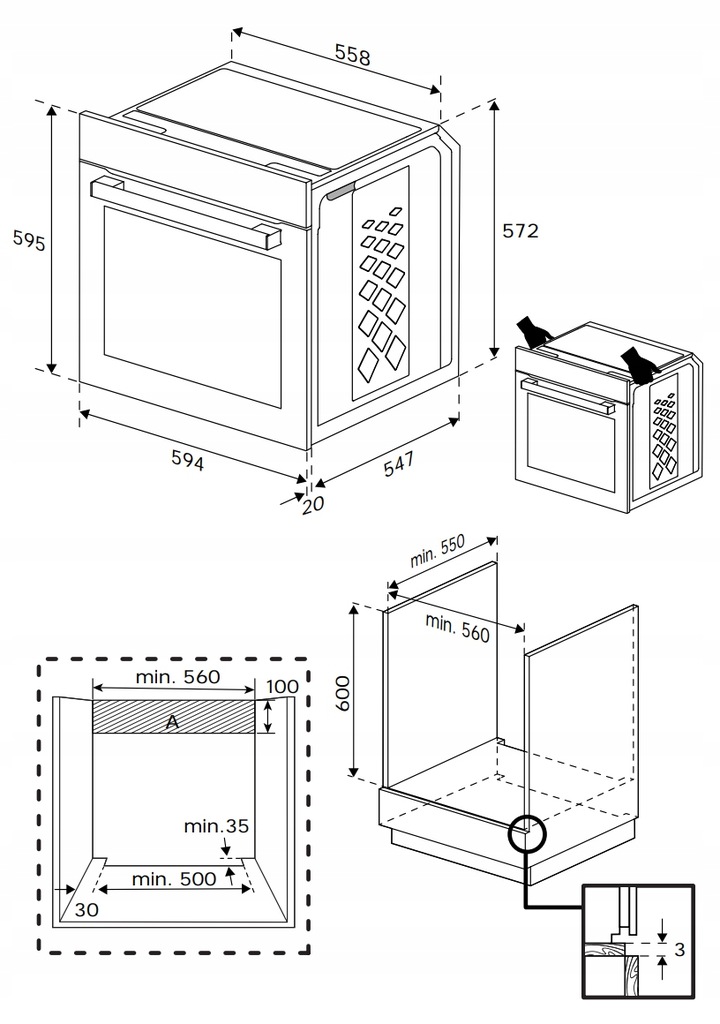 558
595
572
594
547
20
min. 550
min. 560
600
min. 560
100
A
min.35
min. 500
30
3