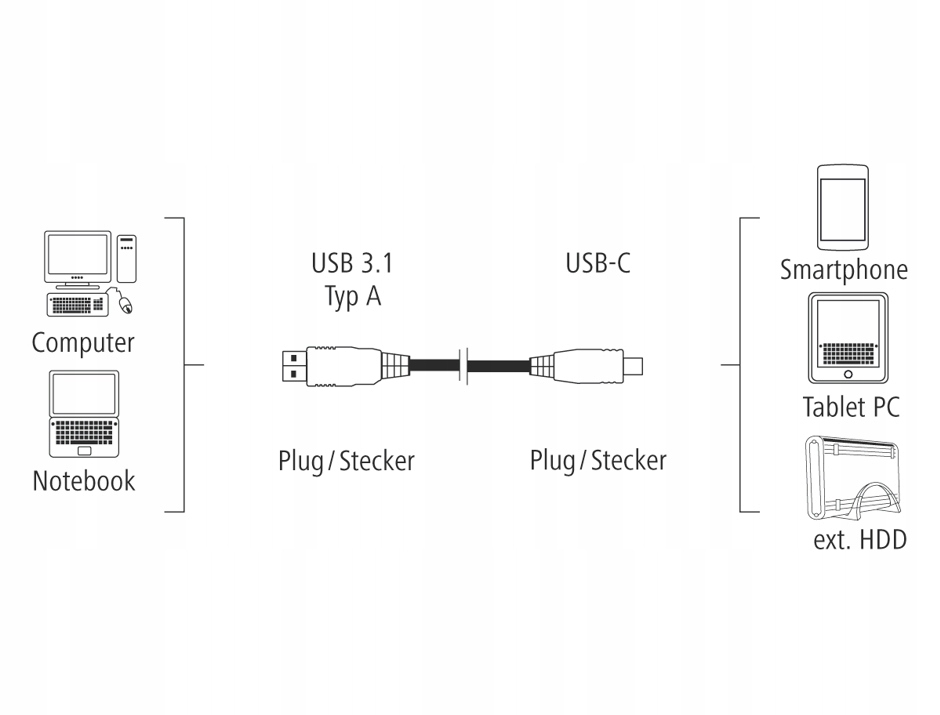 Computer

Notebook

USB 3.1
Typ A

Plug / Stecker

USB-C

Plug / Stecker

Smartphone

Tablet PC

ext. HDD