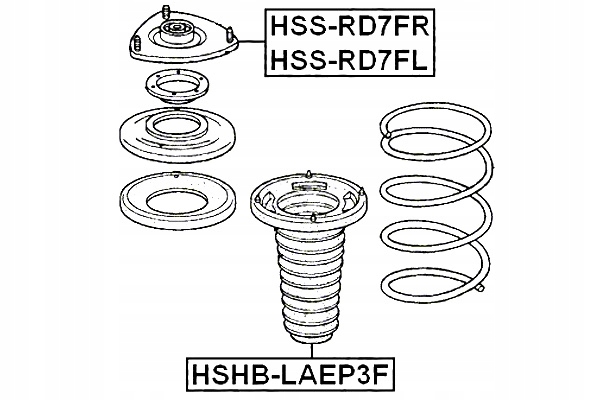 HSS-RD7FR
HSS-RD7FL

HSHB-LAEP3F