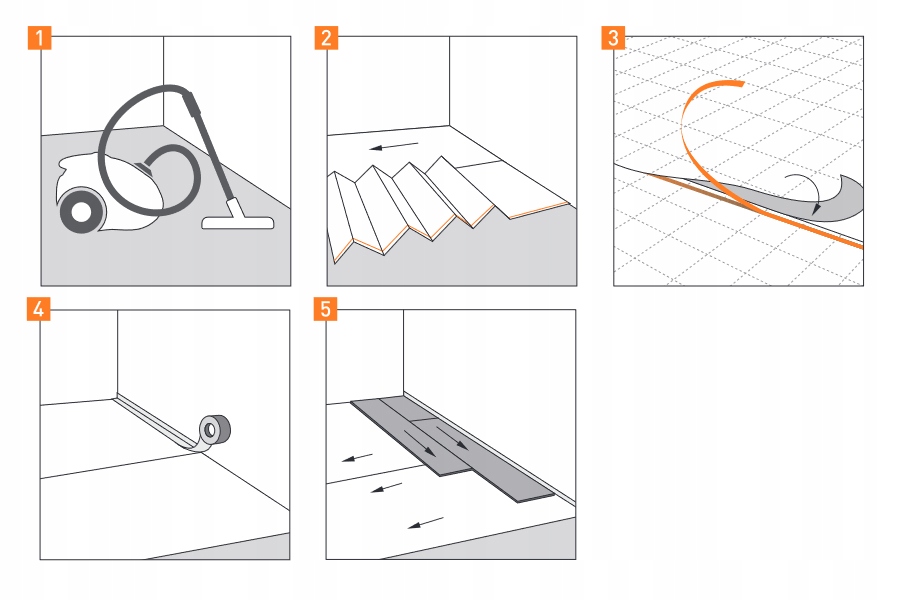 1

2

3

4

5