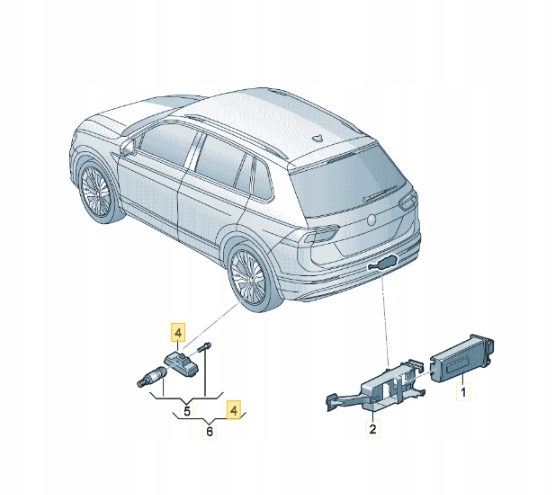 4
5
4
6
1
2