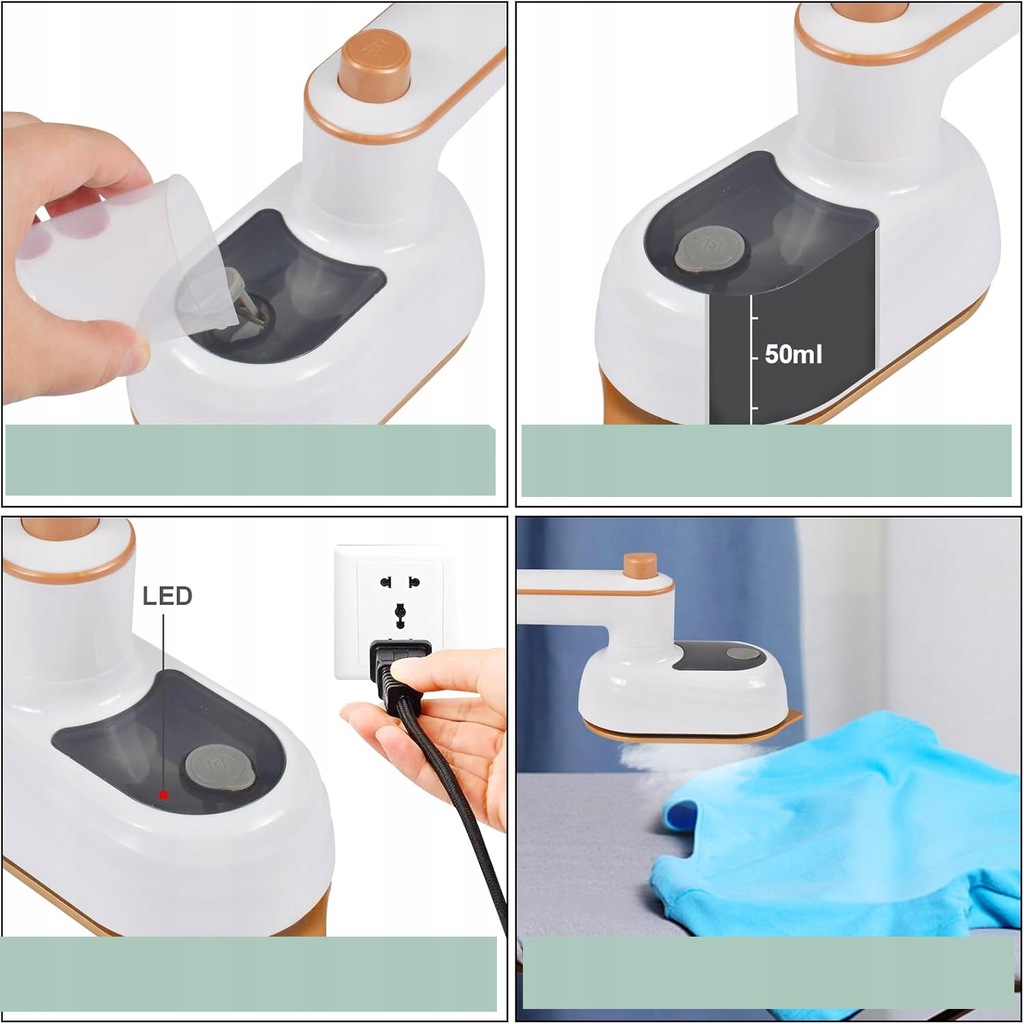 50ml

LED