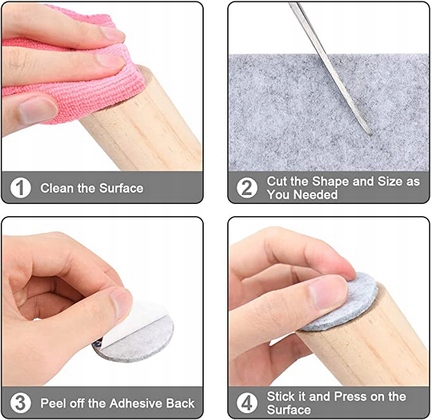 1 Clean the Surface

2 Cut the Shape and Size as You Needed

3 Peel off the Adhesive Back

4 Stick it and Press on the Surface