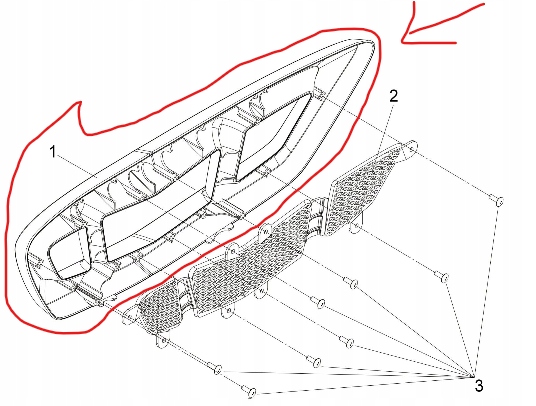 1
2
3