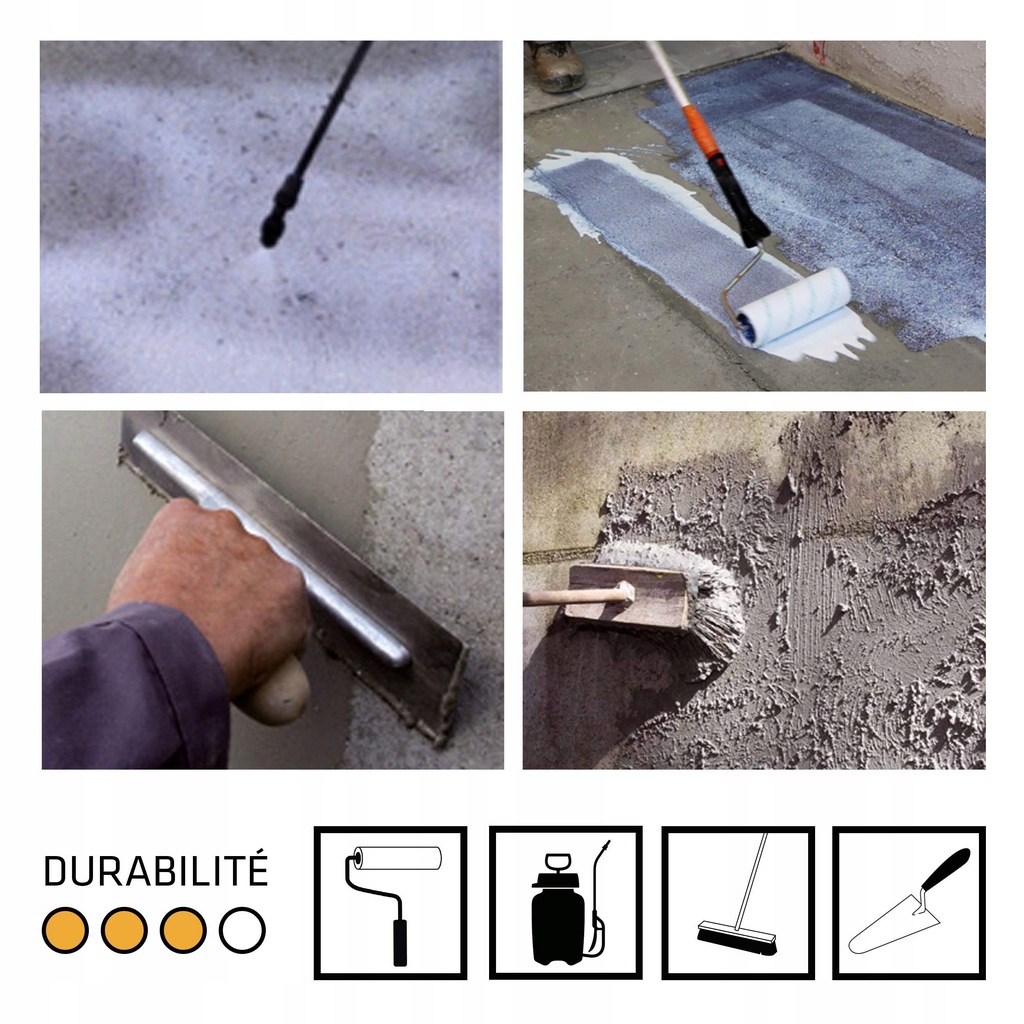 DURABILITÉ