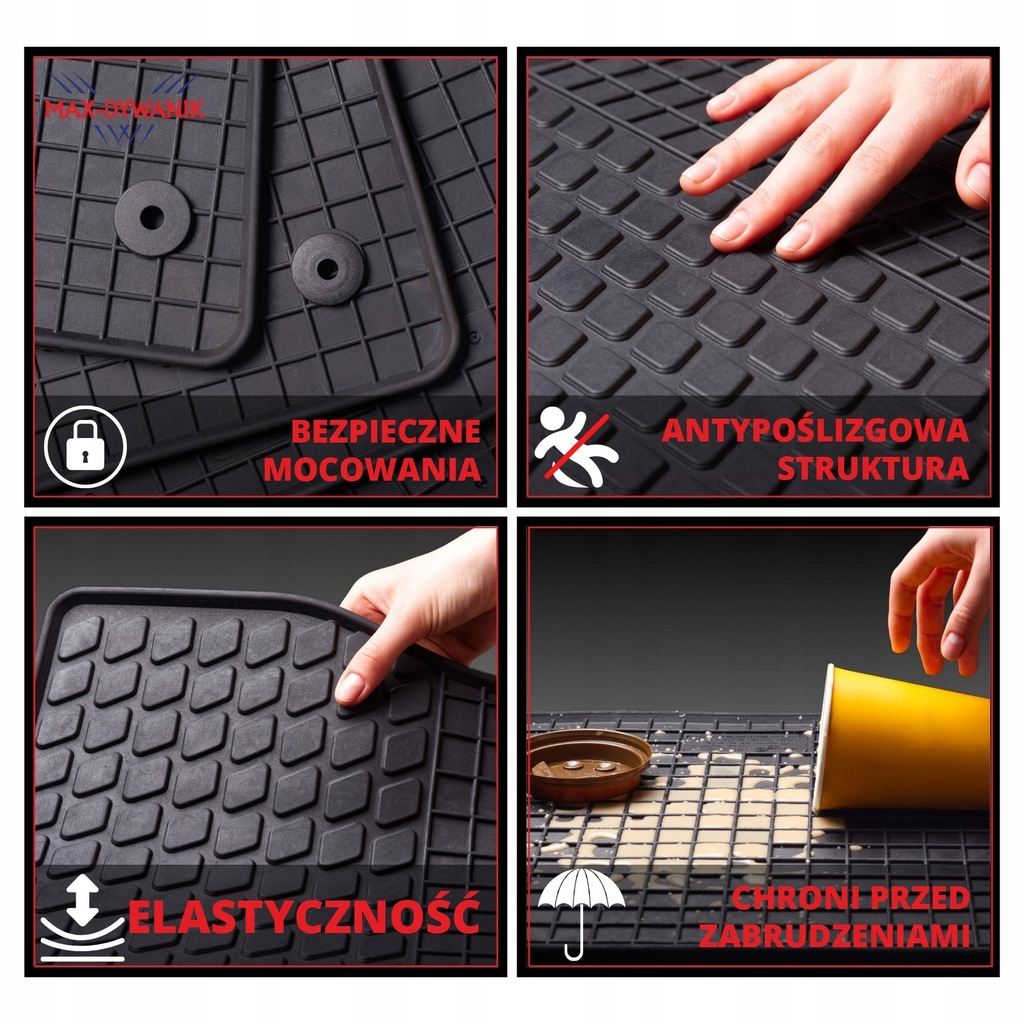 MAX-DYWANIK

BEZPIECZNE MOCOWANIA

ANTYPOŚLIZGOWA STRUKTURA

ELASTYCZNOŚĆ

CHRONI PRZED ZABRUDZENIAMI