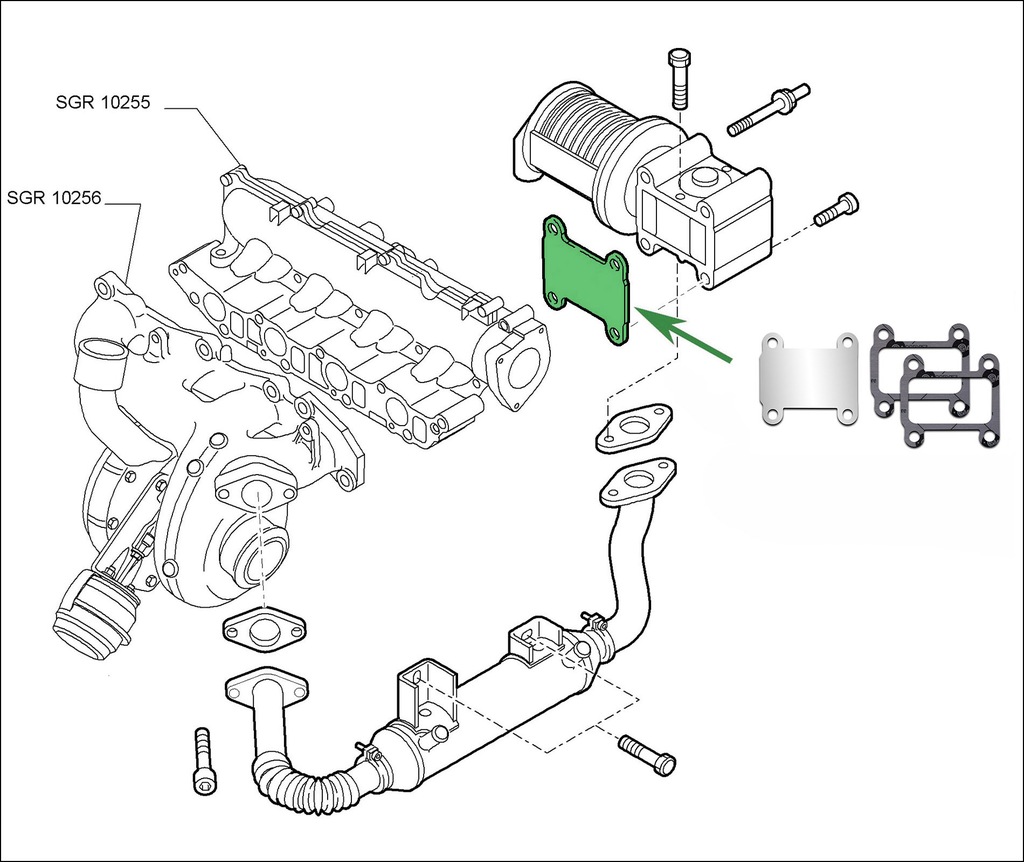 SGR 10255

SGR 10256