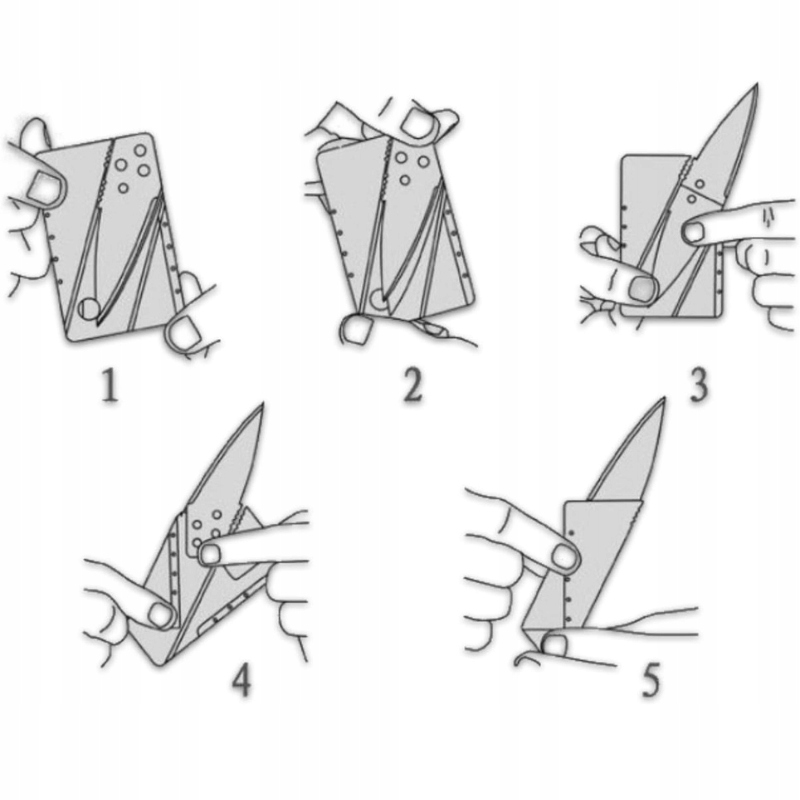 1

2

3

4

5