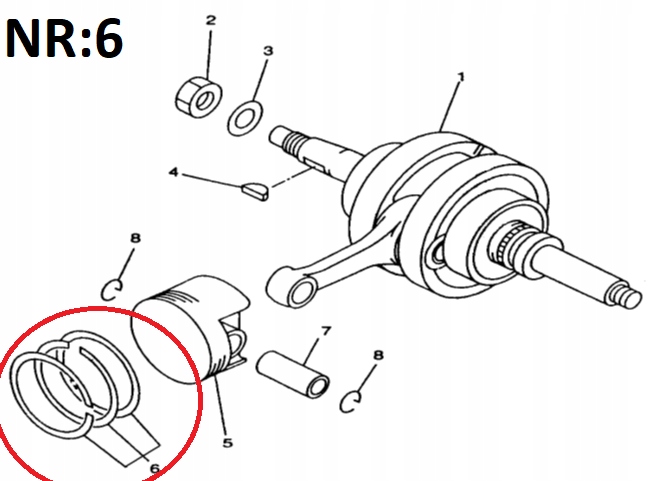 NR:6

2
3
1
4
8
7
8
5
6