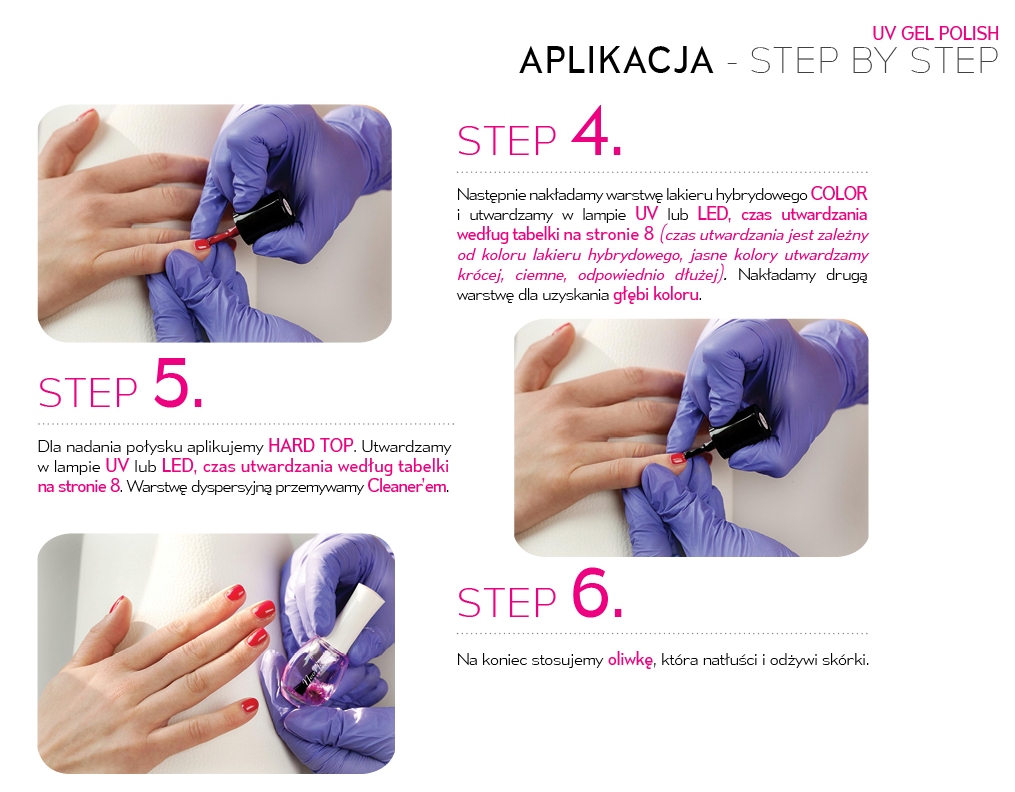 UV GEL POLISH
APLIKACJA - STEP BY STEP

STEP 4.

Następnie nakładamy warstwę lakieru hybrydowego COLOR i utwardzamy w lampie UV lub LED, czas utwardzania według tabelki na stronie 8 (czas utwardzania jest zależny od koloru lakieru hybrydowego, jasne kolory utwardzamy krócej, ciemne, odpowiednio dłużej). Nakładamy drugą warstwę dla uzyskania głębi koloru.

STEP 5.

Dla nadania połysku aplikujemy HARD TOP. Utwardzamy w lampie UV lub LED, czas utwardzania według tabelki na stronie 8. Warstwę dyspersyjną przemywamy Cleaner'em.

STEP 6.

Na koniec stosujemy oliwkę, która natłuści i odżywi skórki.