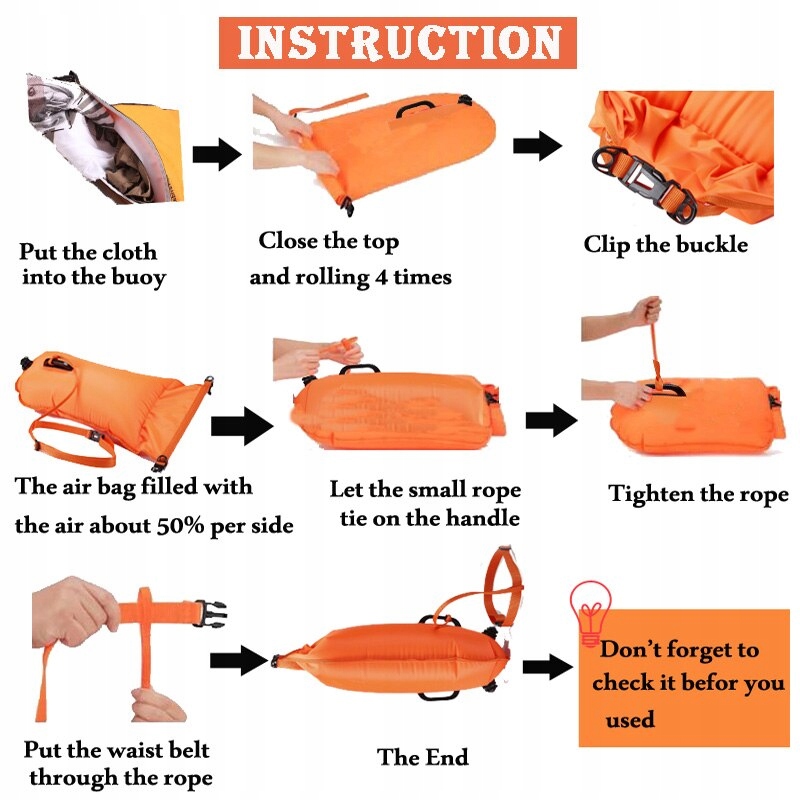 INSTRUCTION

Put the cloth into the buoy

Close the top and rolling 4 times

Clip the buckle

The air bag filled with the air about 50% per side

Let the small rope tie on the handle

Tighten the rope

Put the waist belt through the rope

The End

Don't forget to check it befor you used