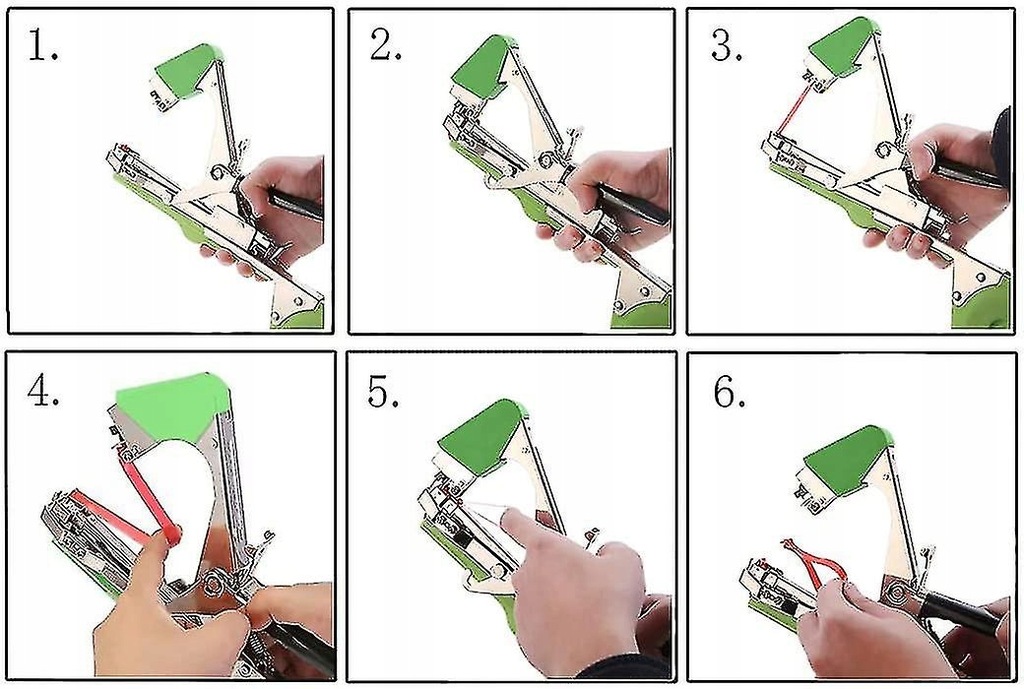 1.

2.

3.

4.

5.

6.