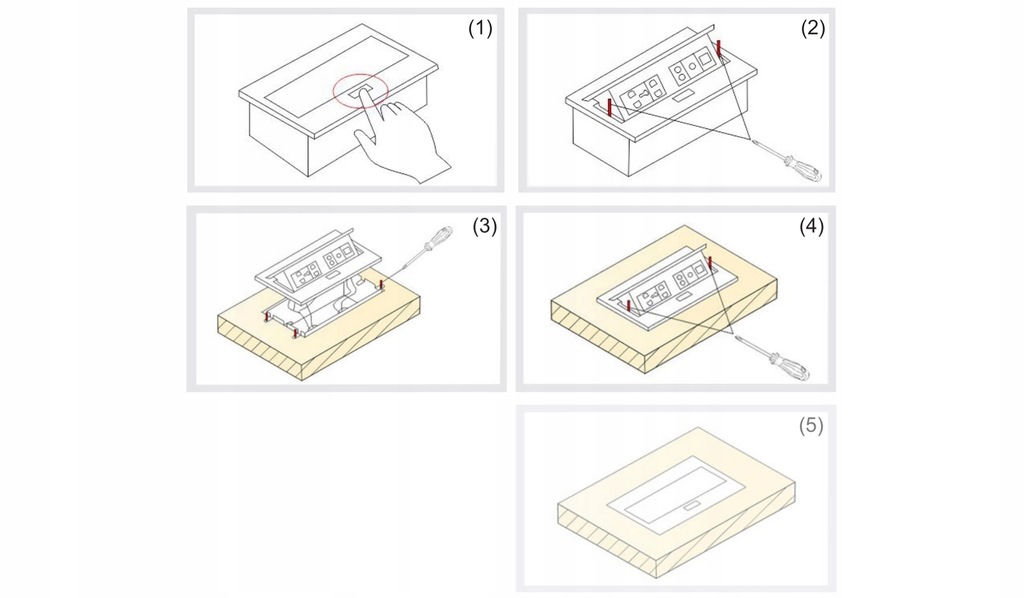 (1)

(2)

(3)

(4)

(5)