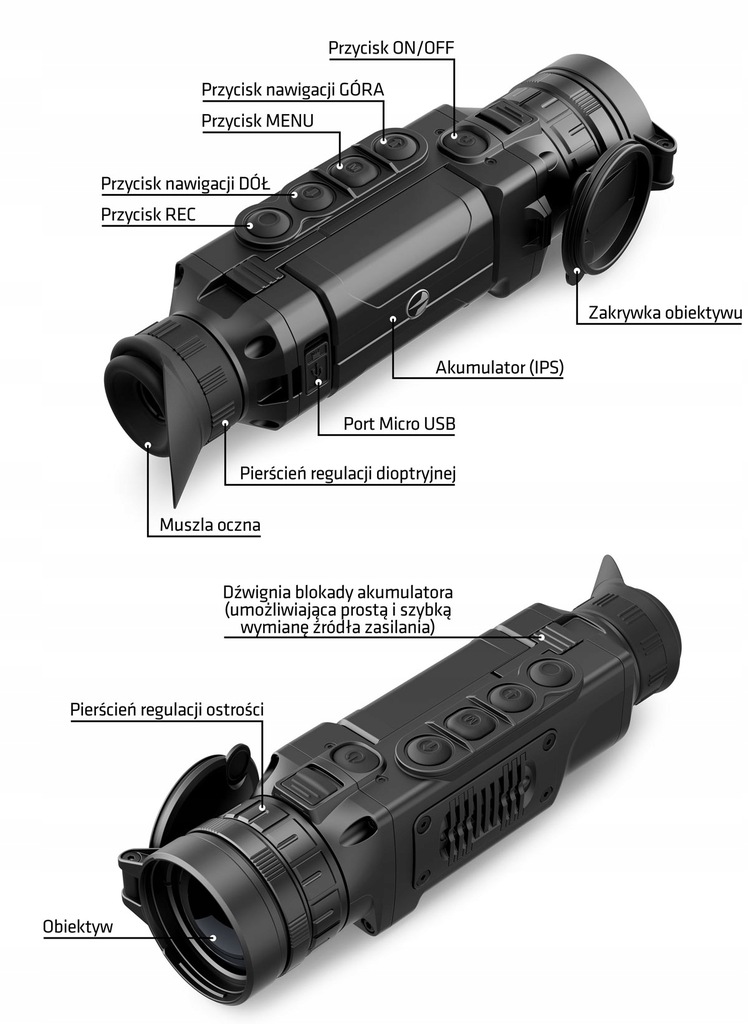 Przycisk ON/OFF

Przycisk nawigacji GÓRA

Przycisk MENU

Przycisk nawigacji DÓŁ

Przycisk REC

Zakrywka obiektywu

Akumulator (IPS)

Port Micro USB

Pierścień regulacji dioptryjnej

Muszla oczna

Dźwignia blokady akumulatora (umożliwiająca prostą i szybką wymianę źródła zasilania)

Pierścień regulacji ostrości

Obiektyw