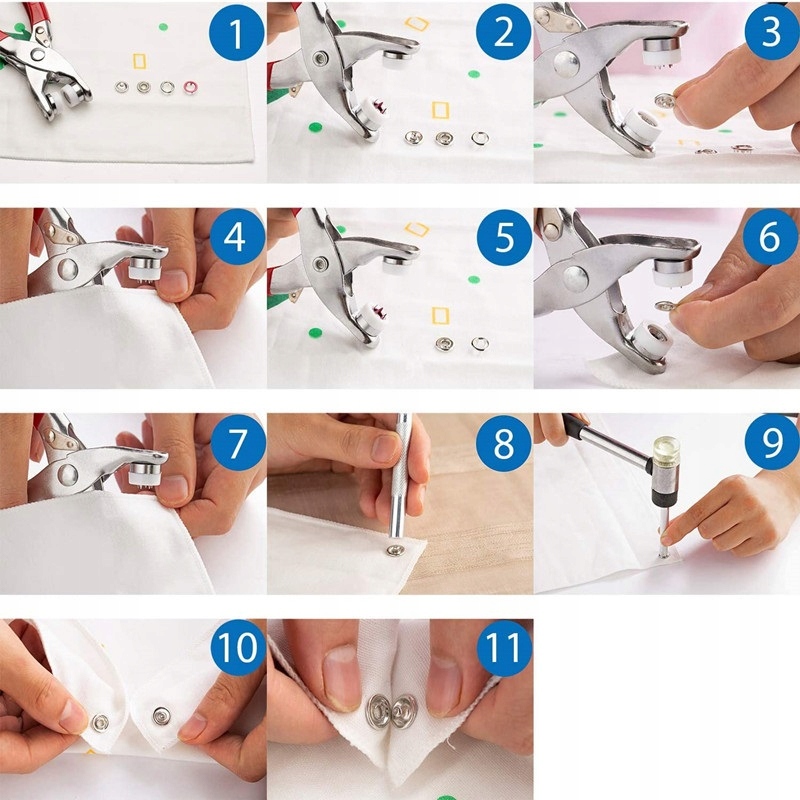 1

2

3

4

5

6

7

8

9

10

11