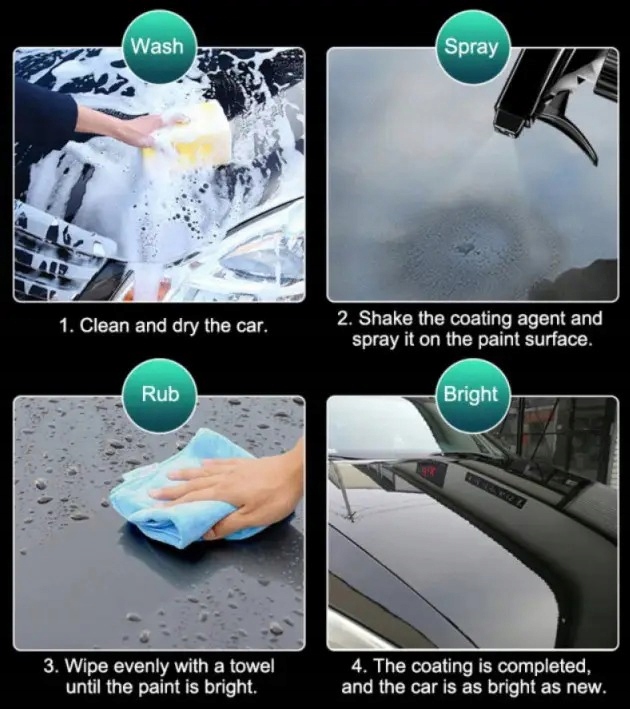 Wash

1. Clean and dry the car.

Spray

2. Shake the coating agent and spray it on the paint surface.

Rub

3. Wipe evenly with a towel until the paint is bright.

Bright

4. The coating is completed, and the car is as bright as new.