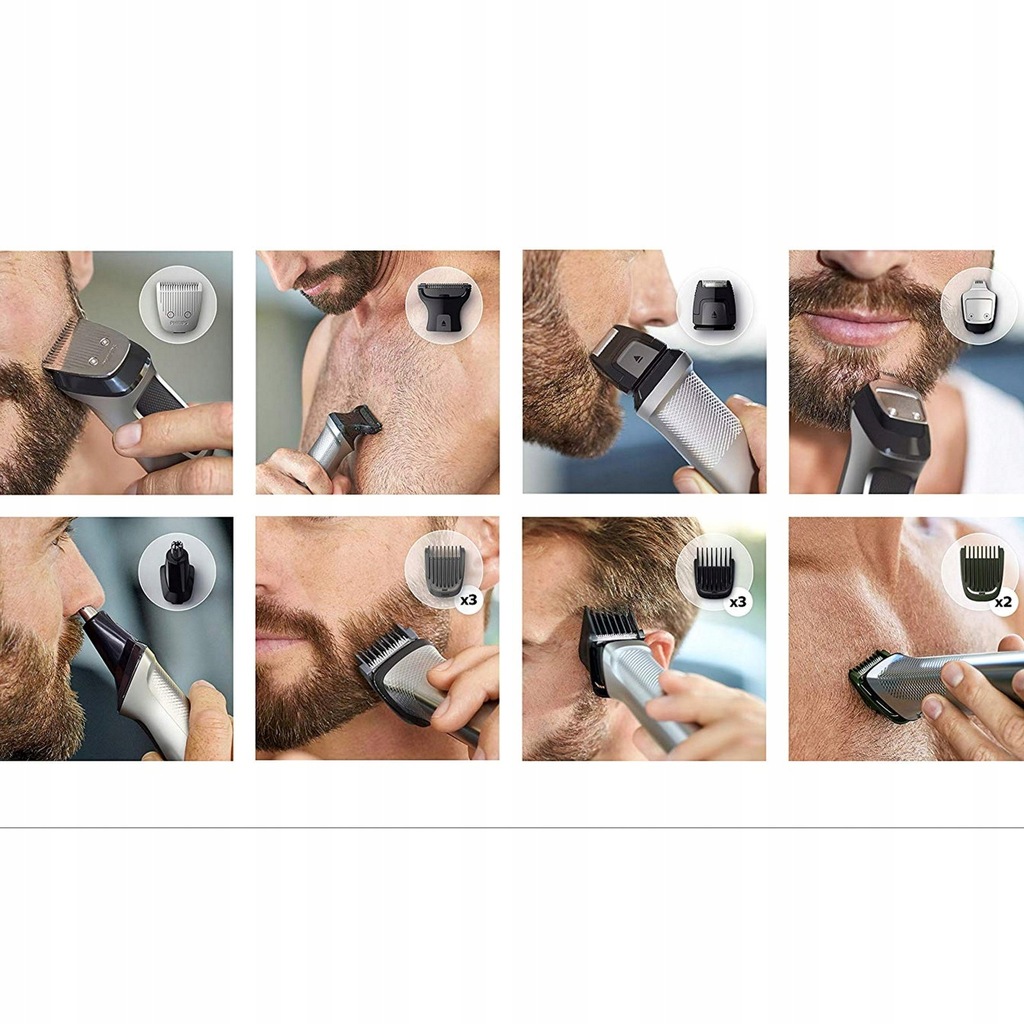 x3

x3

x2