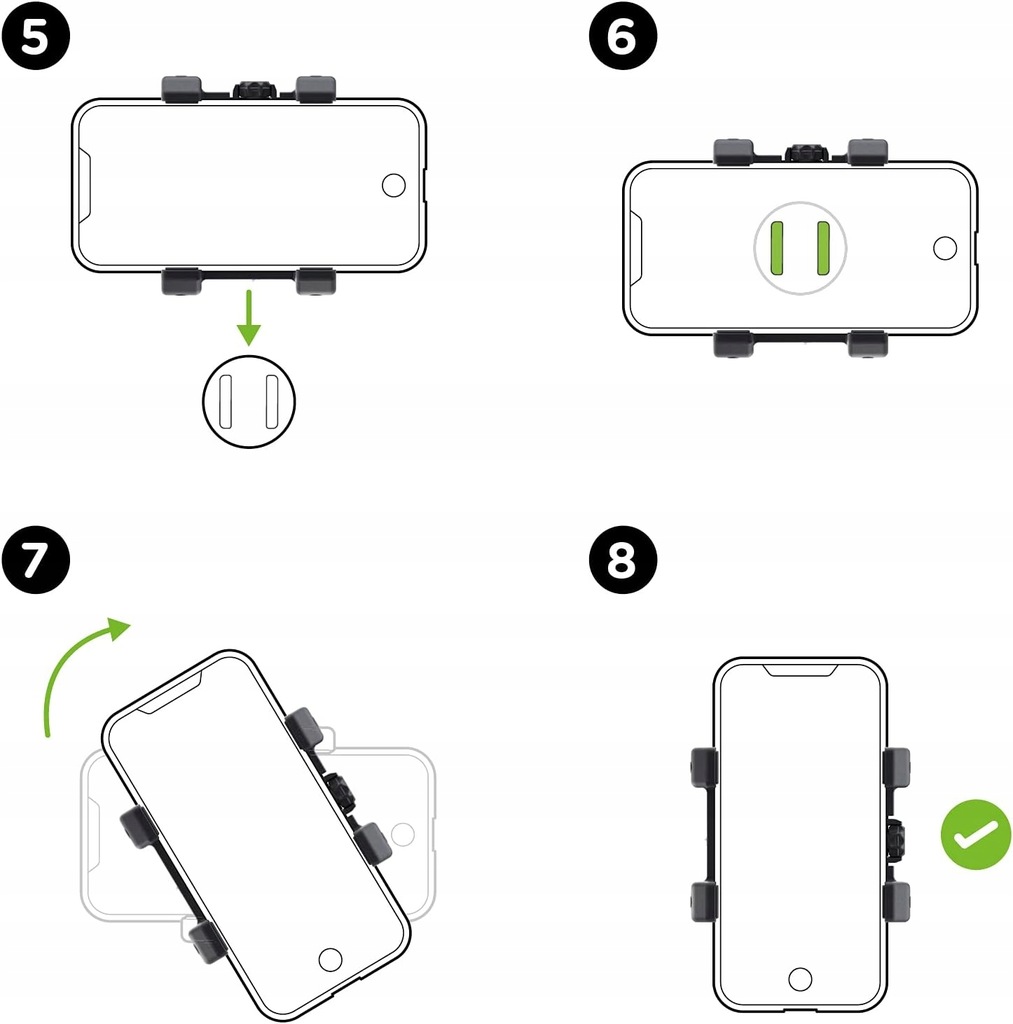 5

6

7

8