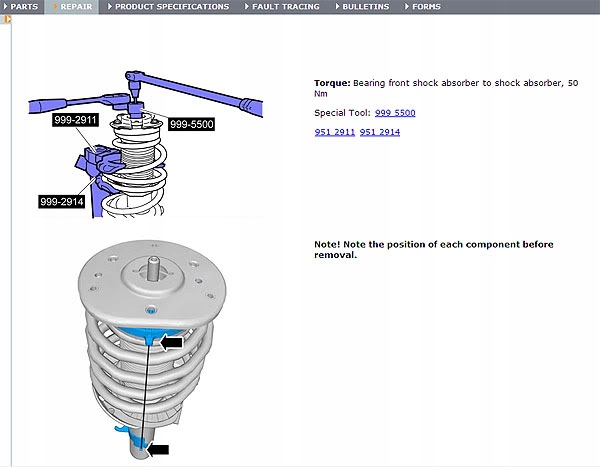 PARTS REPAIR PRODUCT SPECIFICATIONS FAULT TRACING BULLETINS FORMS

999-2911
999-5500
999-2914

**Torque:** Bearing front shock absorber to shock absorber, 50 Nm

Special Tool: 999 5500

951 2911 951 2914

**Note! Note the position of each component before removal.**