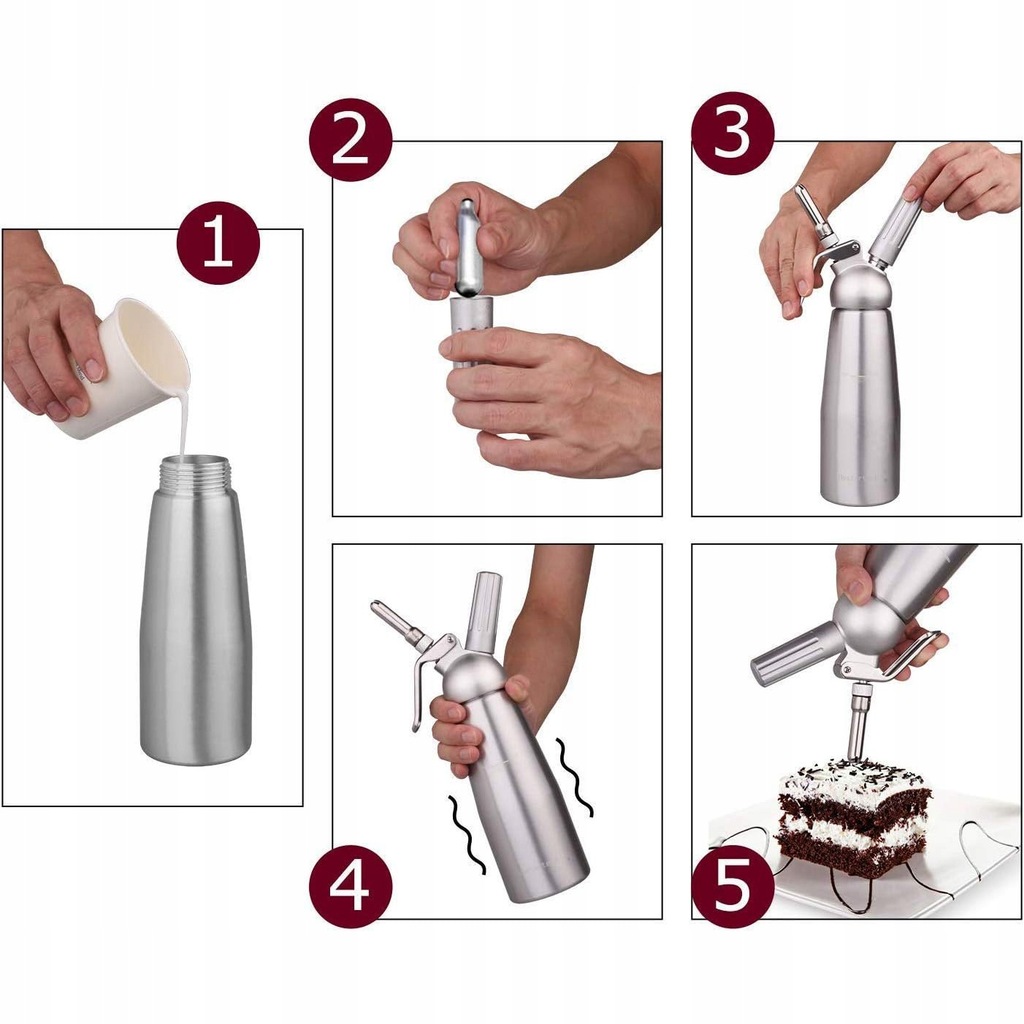 1

2

3

4

5