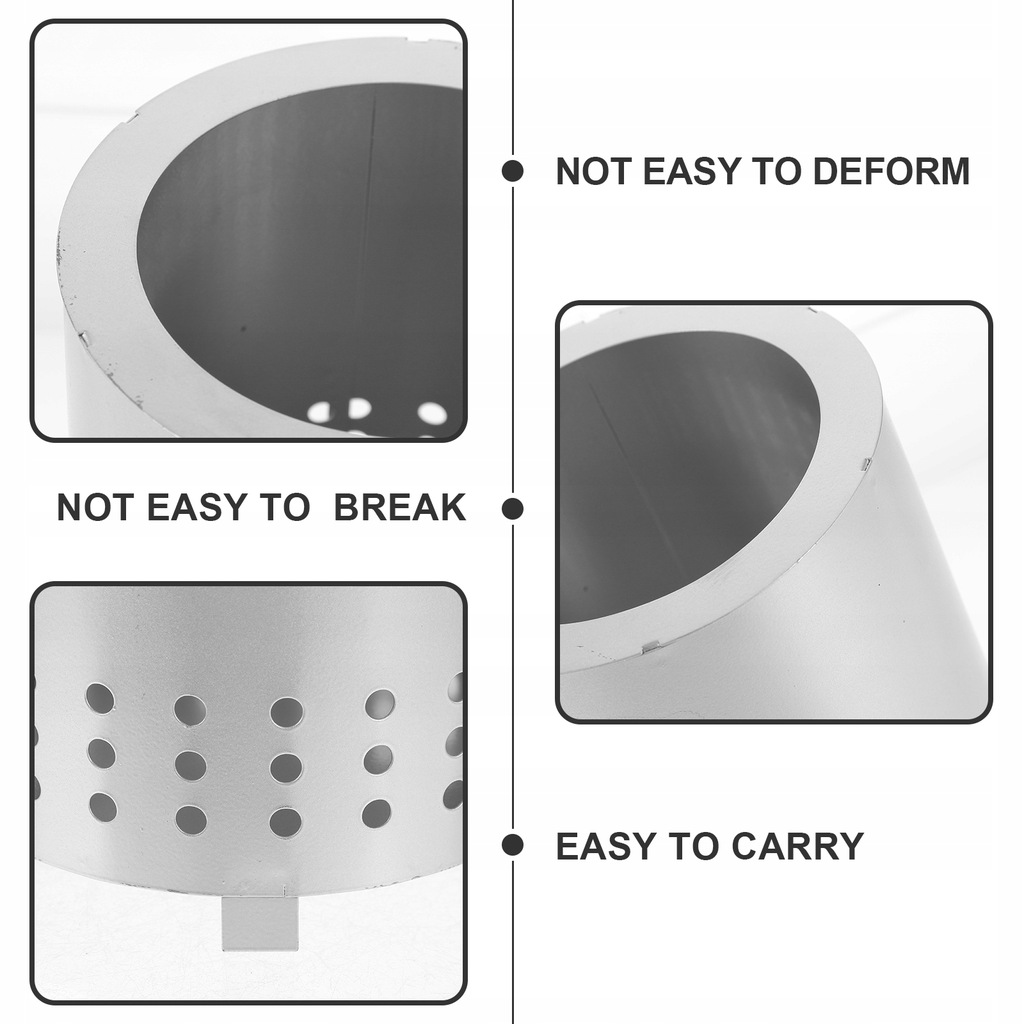 NOT EASY TO DEFORM

NOT EASY TO  BREAK

EASY TO CARRY