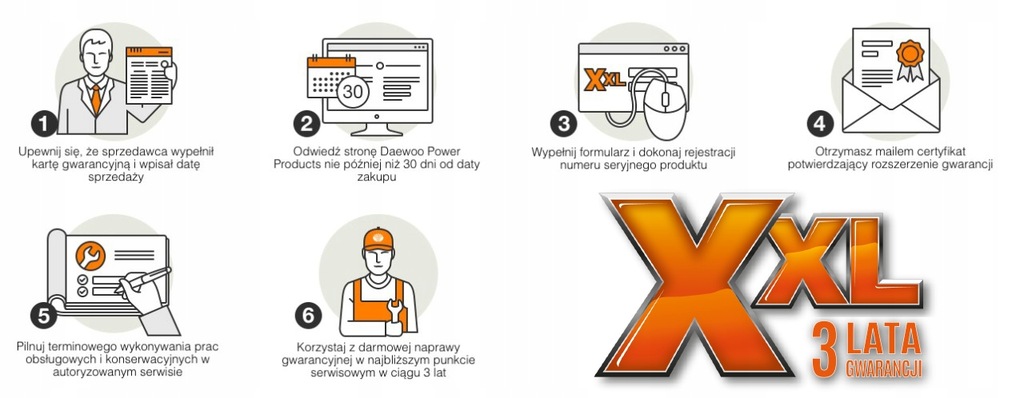 1
Upewnij się, że sprzedawca wypełnił kartę gwarancyjną i wpisał datę sprzedaży

30
2
Odwiedź stronę Daewoo Power Products nie później niż 30 dni od daty zakupu

XXL
3
Wypełnij formularz i dokonaj rejestracji numeru seryjnego produktu

4
Otrzymasz mailem certyfikat potwierdzający rozszerzenie gwarancji

5
Pilnuj terminowego wykonywania prac obsługowych i konserwacyjnych w autoryzowanym serwisie

6
Korzystaj z darmowej naprawy gwarancyjnej w najbliższym punkcie serwisowym w ciągu 3 lat

XXL
3 LATA GWARANCJI