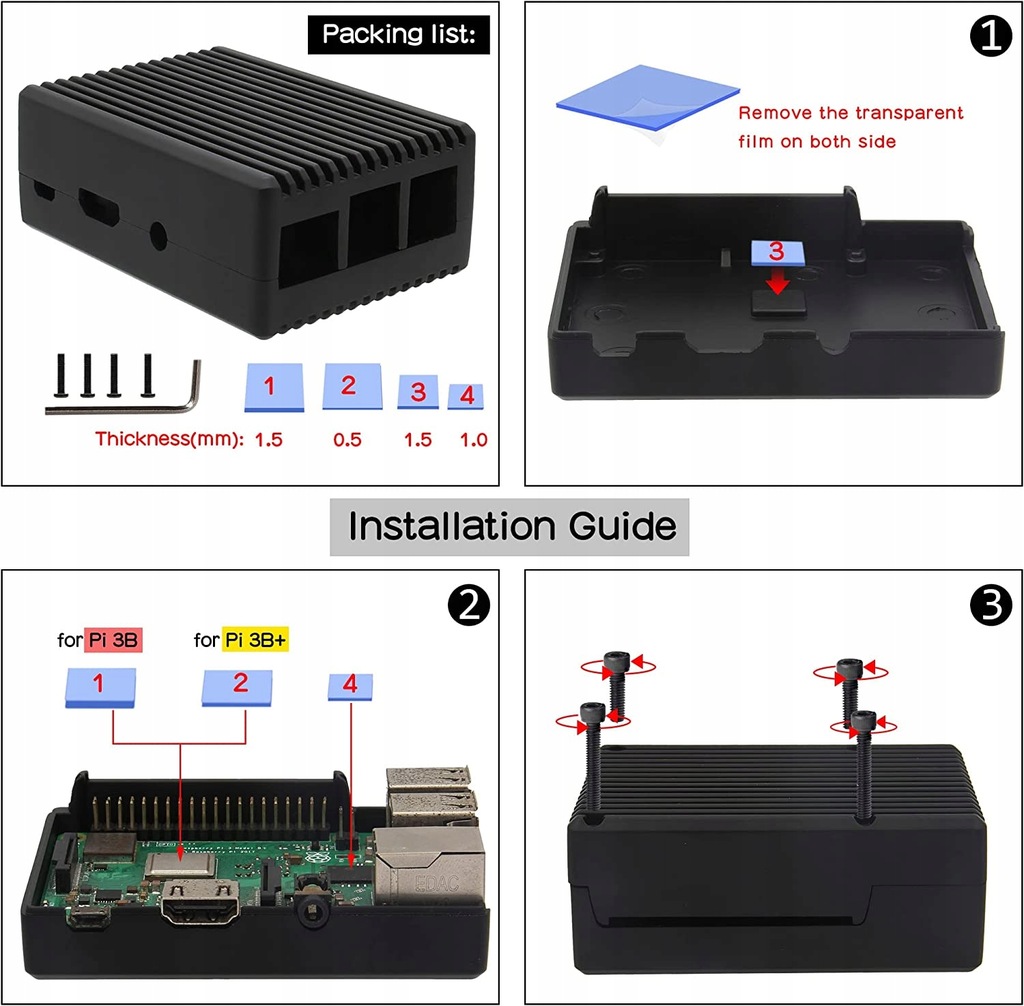 Packing list:

1 2 3 4

Thickness(mm): 1.5 0.5 1.5 1.0

1

Remove the transparent film on both side

3

Installation Guide

2

for Pi 3B for Pi 3B+

1 2 4

EDAC

3