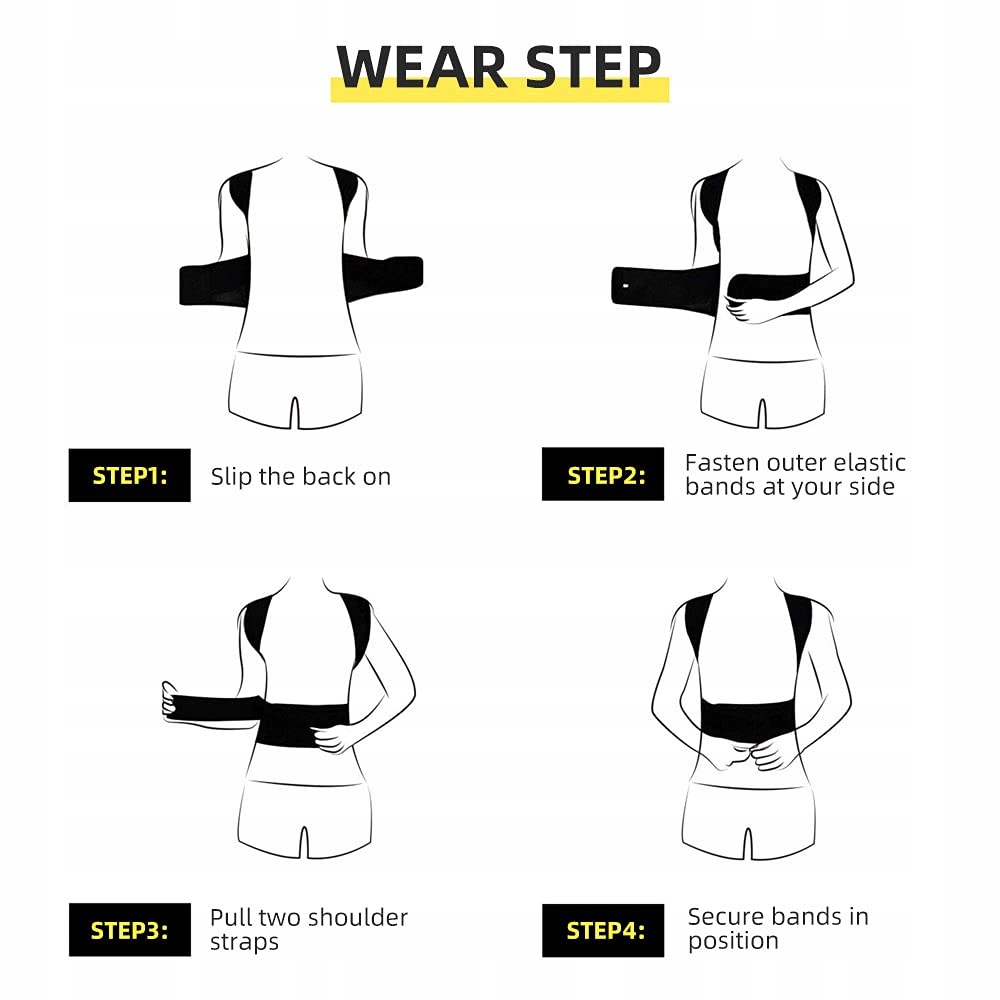 WEAR STEP

STEP1: Slip the back on

STEP2: Fasten outer elastic bands at your side

STEP3: Pull two shoulder straps

STEP4: Secure bands in position