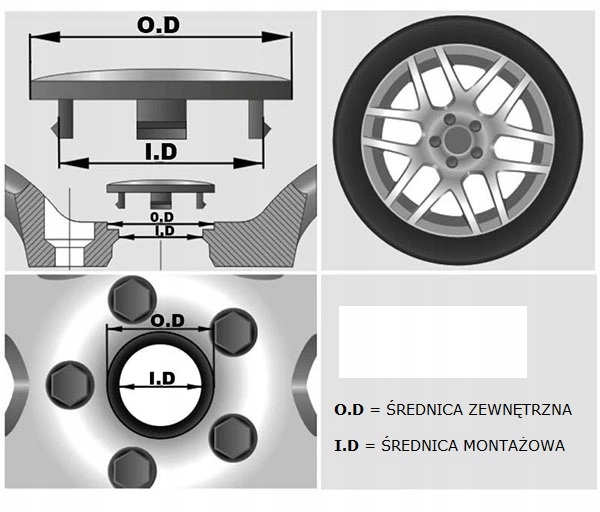 O.D

I.D

O.D
I.D

O.D

I.D

O.D = ŚREDNICA ZEWNĘTRZNA

I.D = ŚREDNICA MONTAŻOWA