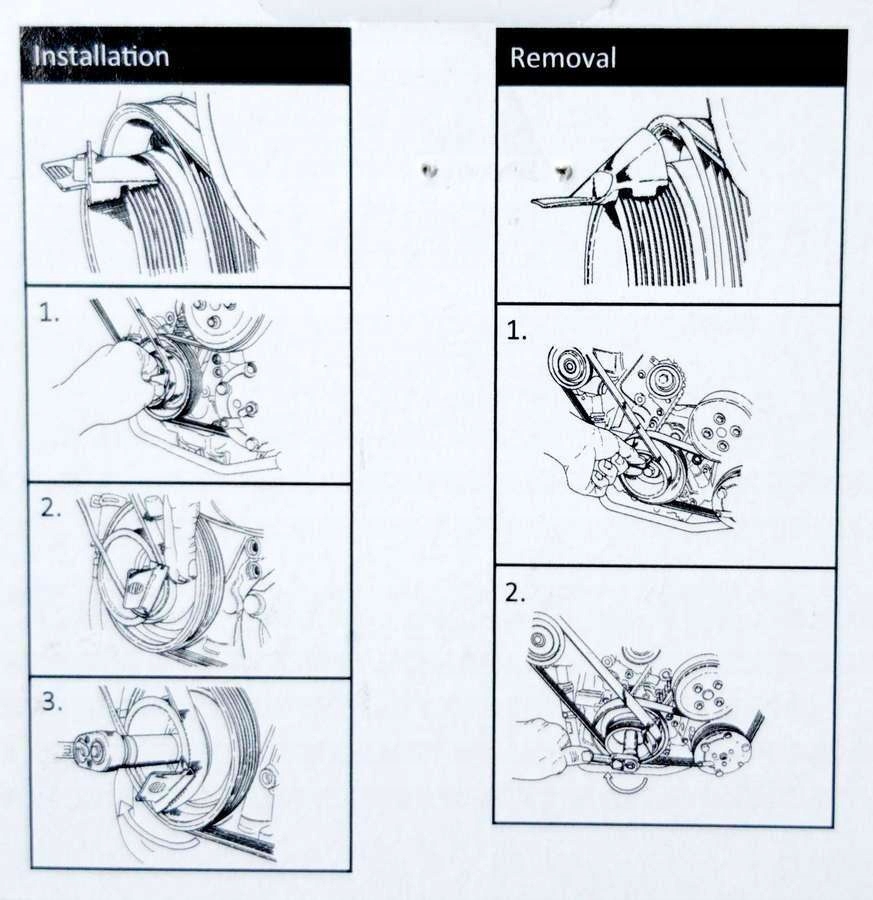 Installation

1.

2.

3.

Removal

1.

2.