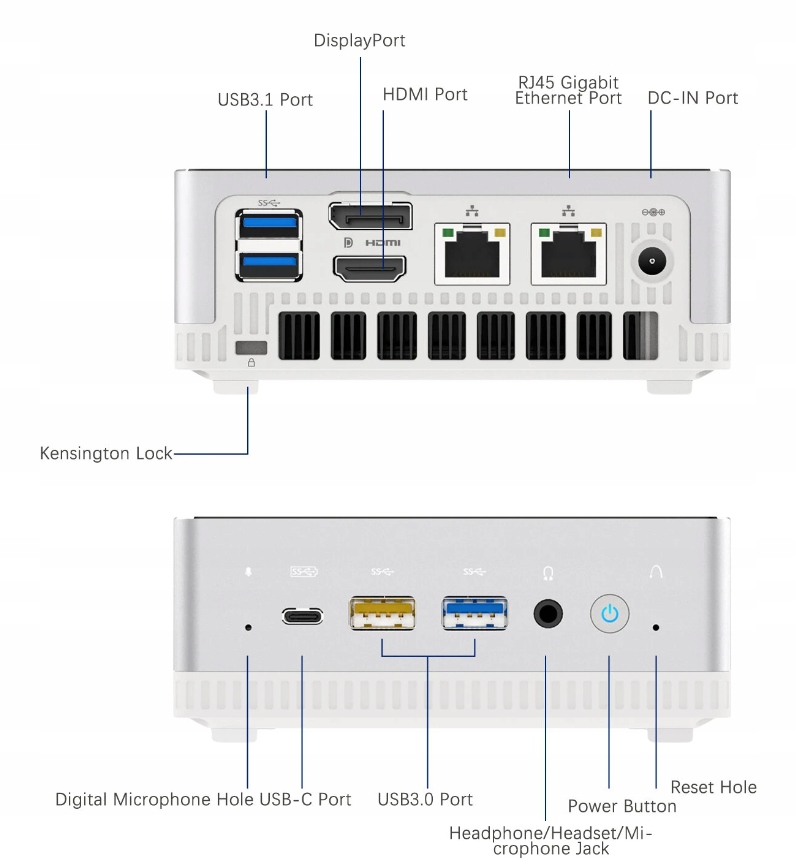 DisplayPort
USB3.1 Port
HDMI Port
RJ45 Gigabit Ethernet Port
DC-IN Port
HDMI
Kensington Lock

Digital Microphone Hole
USB-C Port
USB3.0 Port
Headphone/Headset/Microphone Jack
Power Button
Reset Hole