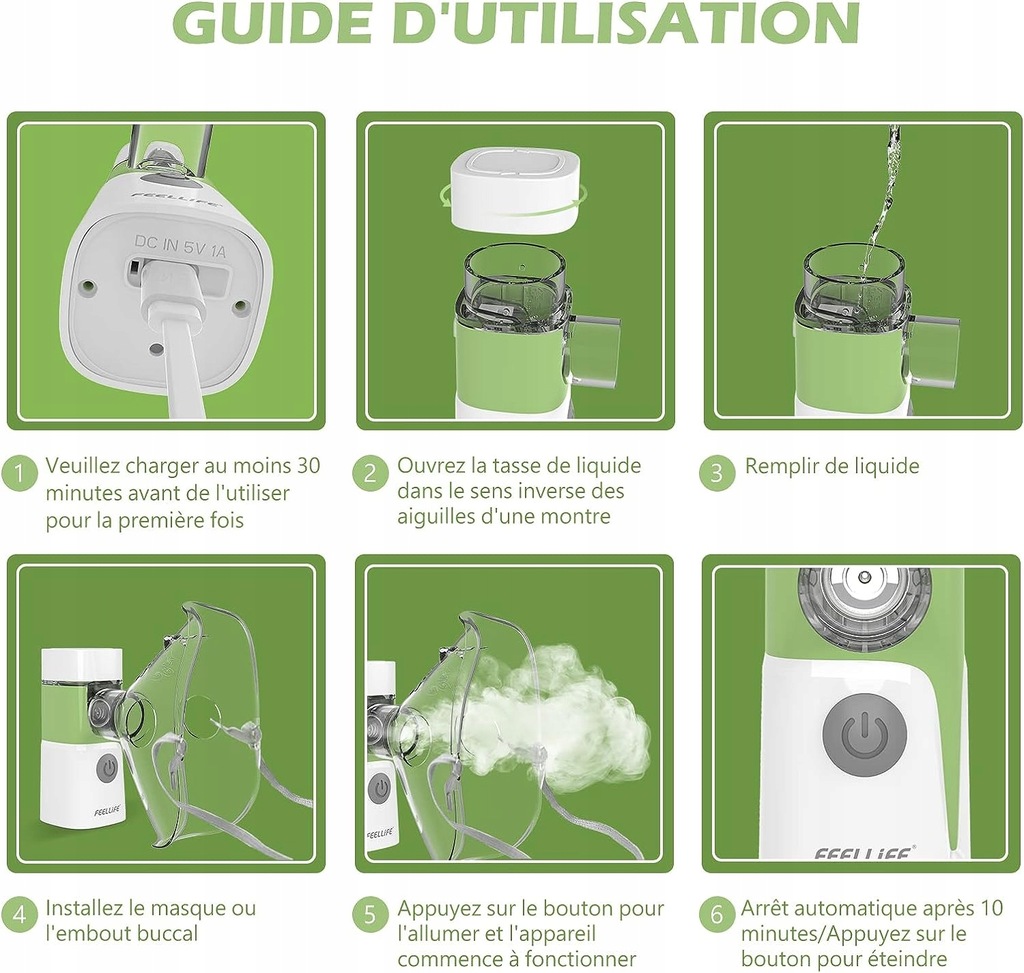 GUIDE D'UTILISATION

FEELLIFE

DC IN 5V 1A

1 Veuillez charger au moins 30 minutes avant de l'utiliser pour la première fois

2 Ouvrez la tasse de liquide dans le sens inverse des aiguilles d'une montre

3 Remplir de liquide

FEELLIFE

FEELLIFE

FEELLIFE

4 Installez le masque ou l'embout buccal

5 Appuyez sur le bouton pour l'allumer et l'appareil commence à fonctionner

6 Arrêt automatique après 10 minutes/Appuyez sur le bouton pour éteindre