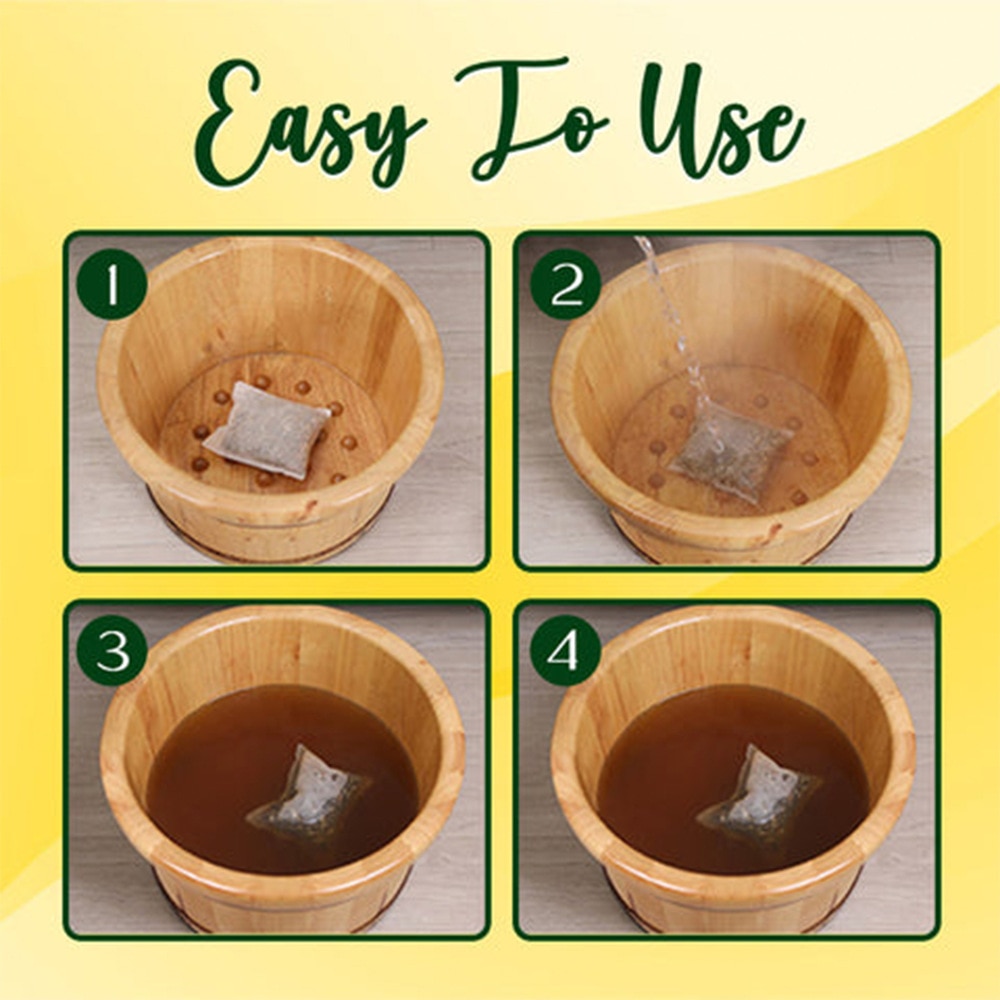 Easy To Use

1

2

3

4